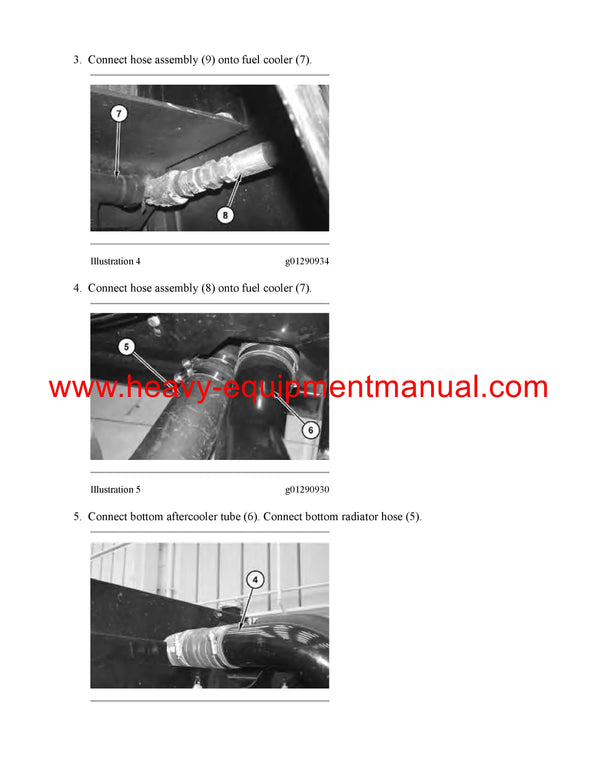 3. Connect hose assembly (9) onto fuel cooler (7).

7

8

Illustration 4 g01290934

4. Connect hose assembly (8) onto fuel cooler (7).

5

6

www.heavy-equipmentmanual.com

Illustration 5 g01290930

5. Connect bottom aftercooler tube (6). Connect bottom radiator hose (5).

4