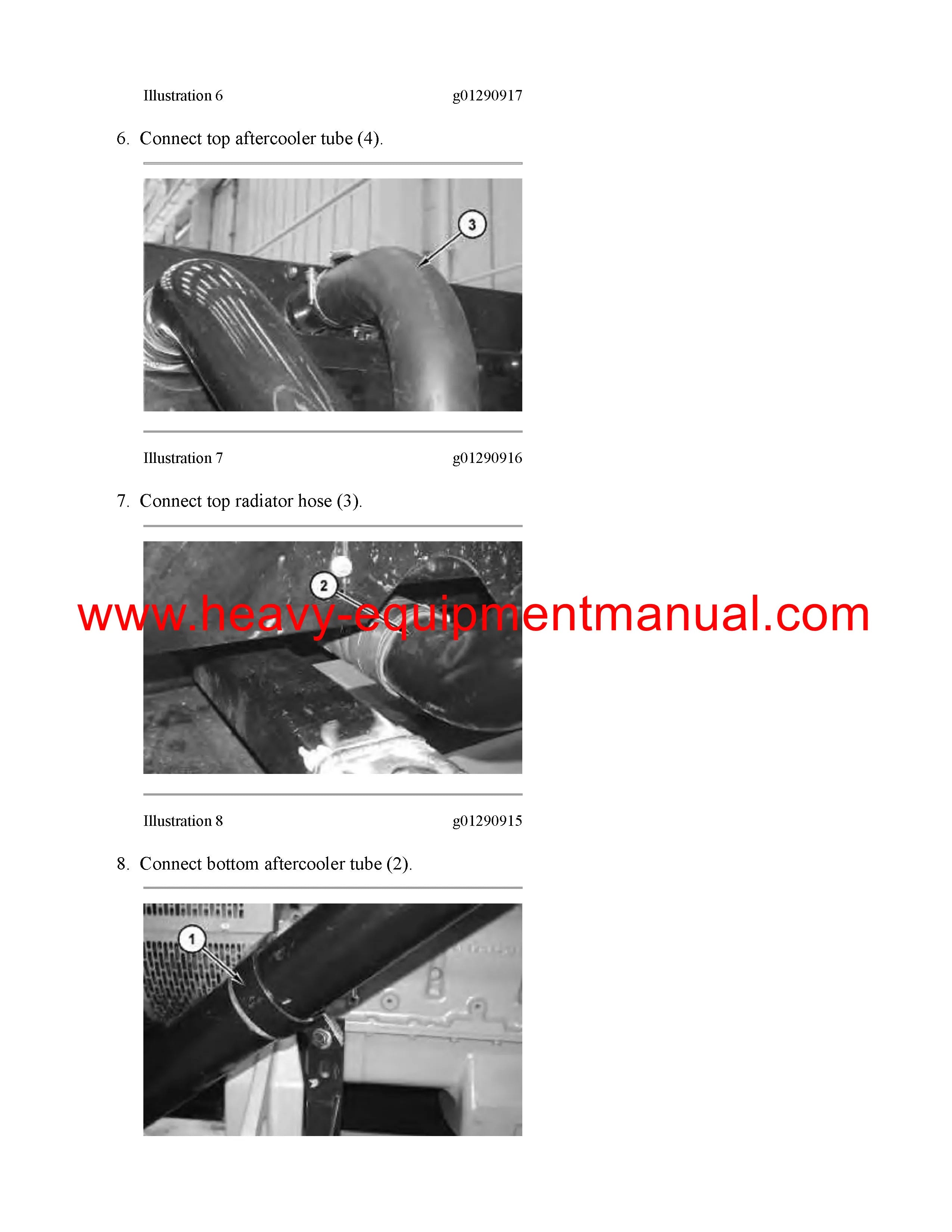 Illustration 6 g01290917

6. Connect top aftercooler tube (4).

3

Illustration 7 g01290916

7. Connect top radiator hose (3).

2

www.heavy-equipmentmanual.com

Illustration 8 g01290915

8. Connect bottom aftercooler tube (2).

1