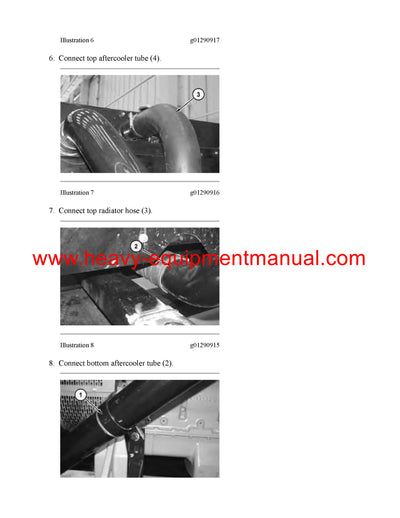 Illustration 6 g01290917

6. Connect top aftercooler tube (4).

3

Illustration 7 g01290916

7. Connect top radiator hose (3).

2

www.heavy-equipmentmanual.com

Illustration 8 g01290915

8. Connect bottom aftercooler tube (2).

1