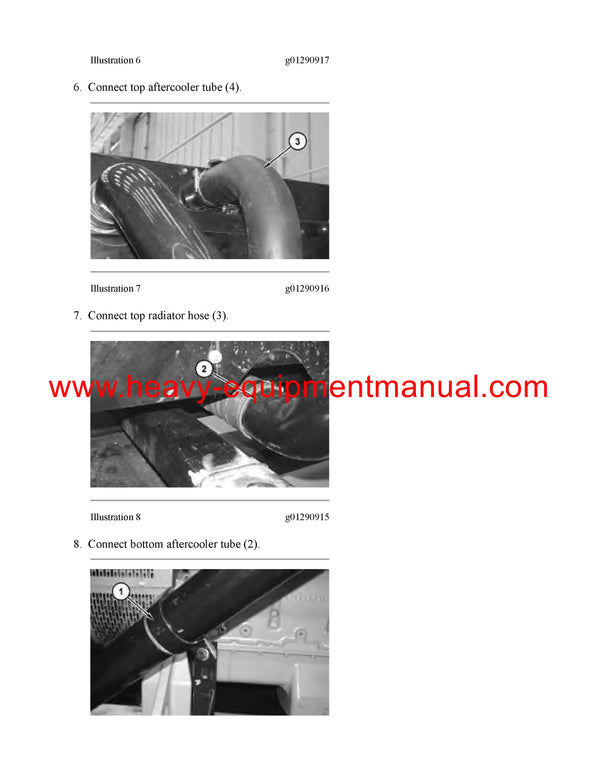 Illustration 6 g01290917

6. Connect top aftercooler tube (4).

3

Illustration 7 g01290916

7. Connect top radiator hose (3).

2

www.heavy-equipmentmanual.com

Illustration 8 g01290915

8. Connect bottom aftercooler tube (2).

1