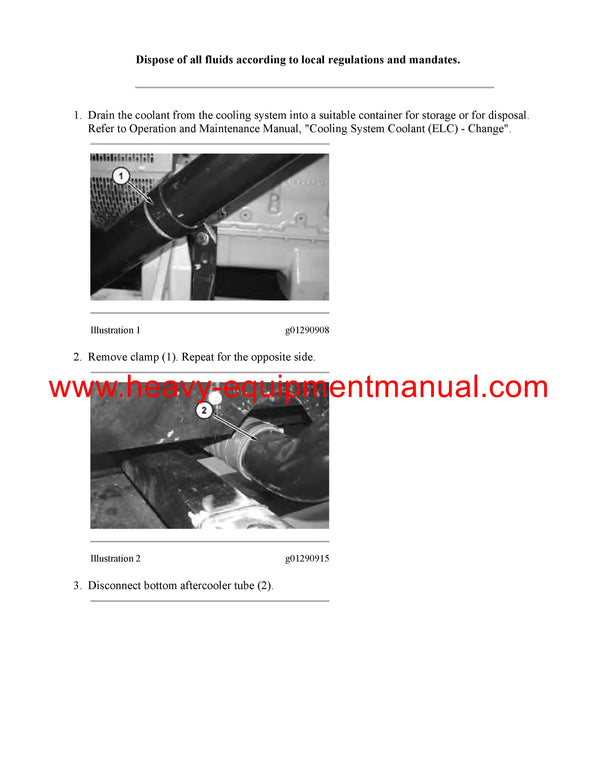 Dispose of all fluids according to local regulations and mandates.

1. Drain the coolant from the cooling system into a suitable container for storage or for disposal. Refer to Operation and Maintenance Manual, "Cooling System Coolant (ELC) - Change".

1

Illustration 1 g01290908

2. Remove clamp (1). Repeat for the opposite side.

www.heavy-equipmentmanual.com

2

Illustration 2 g01290915

3. Disconnect bottom aftercooler tube (2).