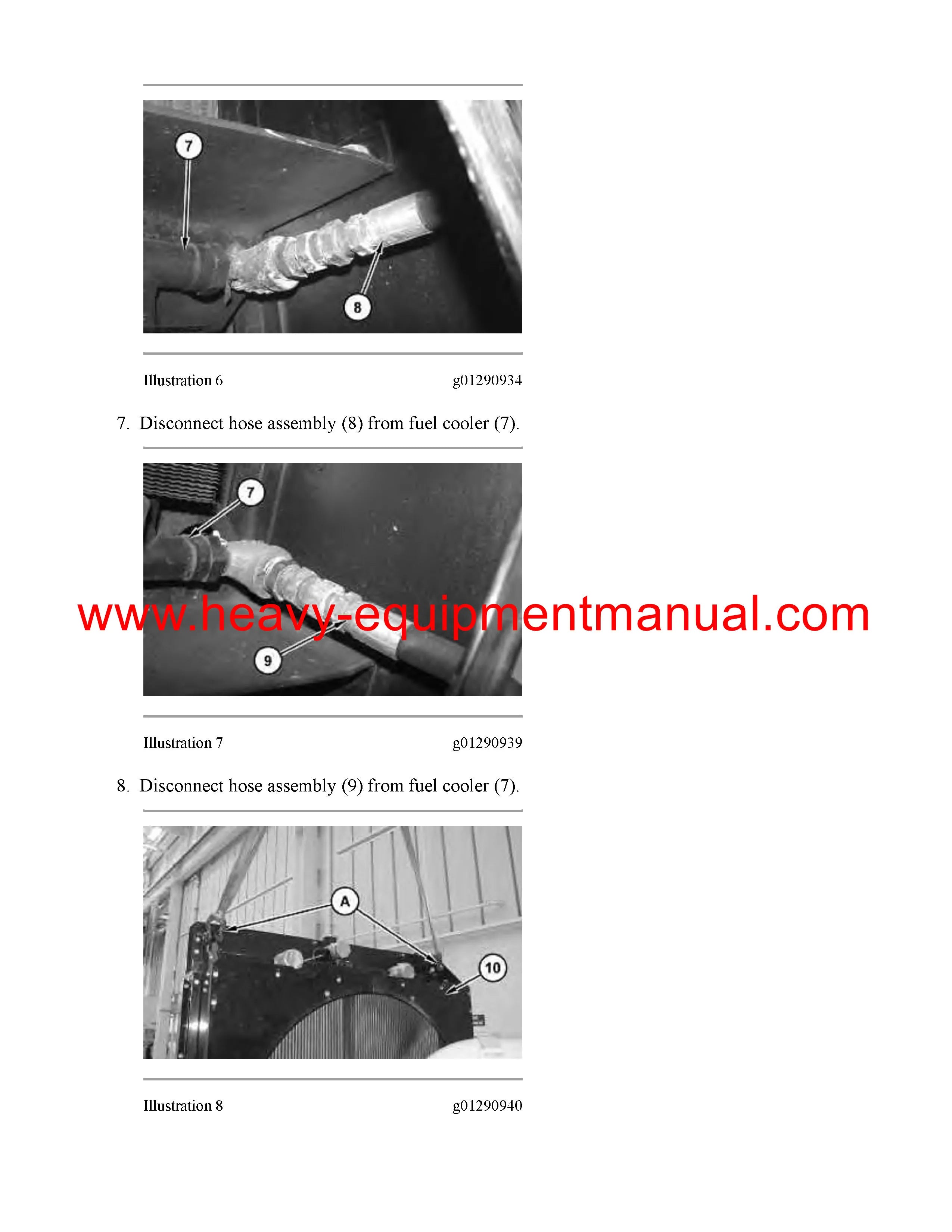 7

8

Illustration 6 g01290934

7. Disconnect hose assembly (8) from fuel cooler (7).

7

9

www.heavy-equipmentmanual.com

Illustration 7 g01290939

8. Disconnect hose assembly (9) from fuel cooler (7).

A

10

Illustration 8 g01290940