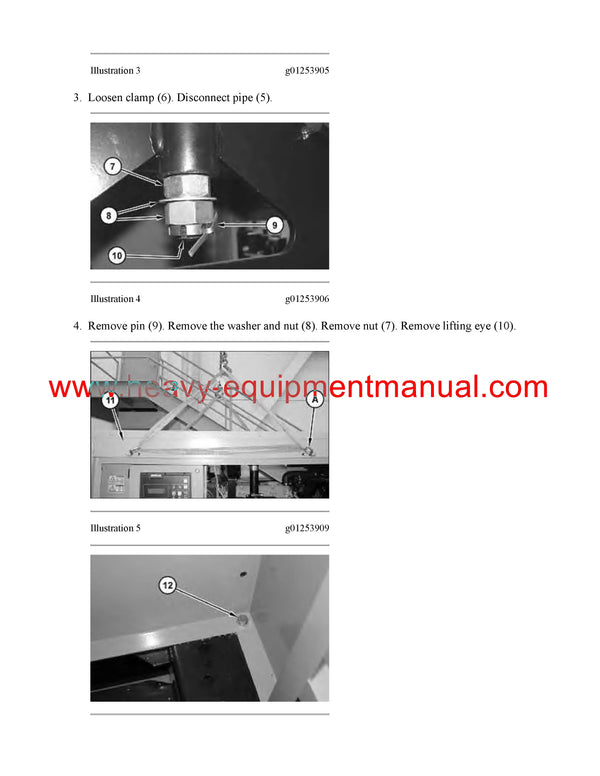 Illustration 3 g01253905

3. Loosen clamp (6). Disconnect pipe (5).

7

8

9

10

Illustration 4 g01253906

4. Remove pin (9). Remove the washer and nut (8). Remove nut (7). Remove lifting eye (10).

www.heavy-equipmentmanual.com

11

A

Illustration 5 g01253909

12