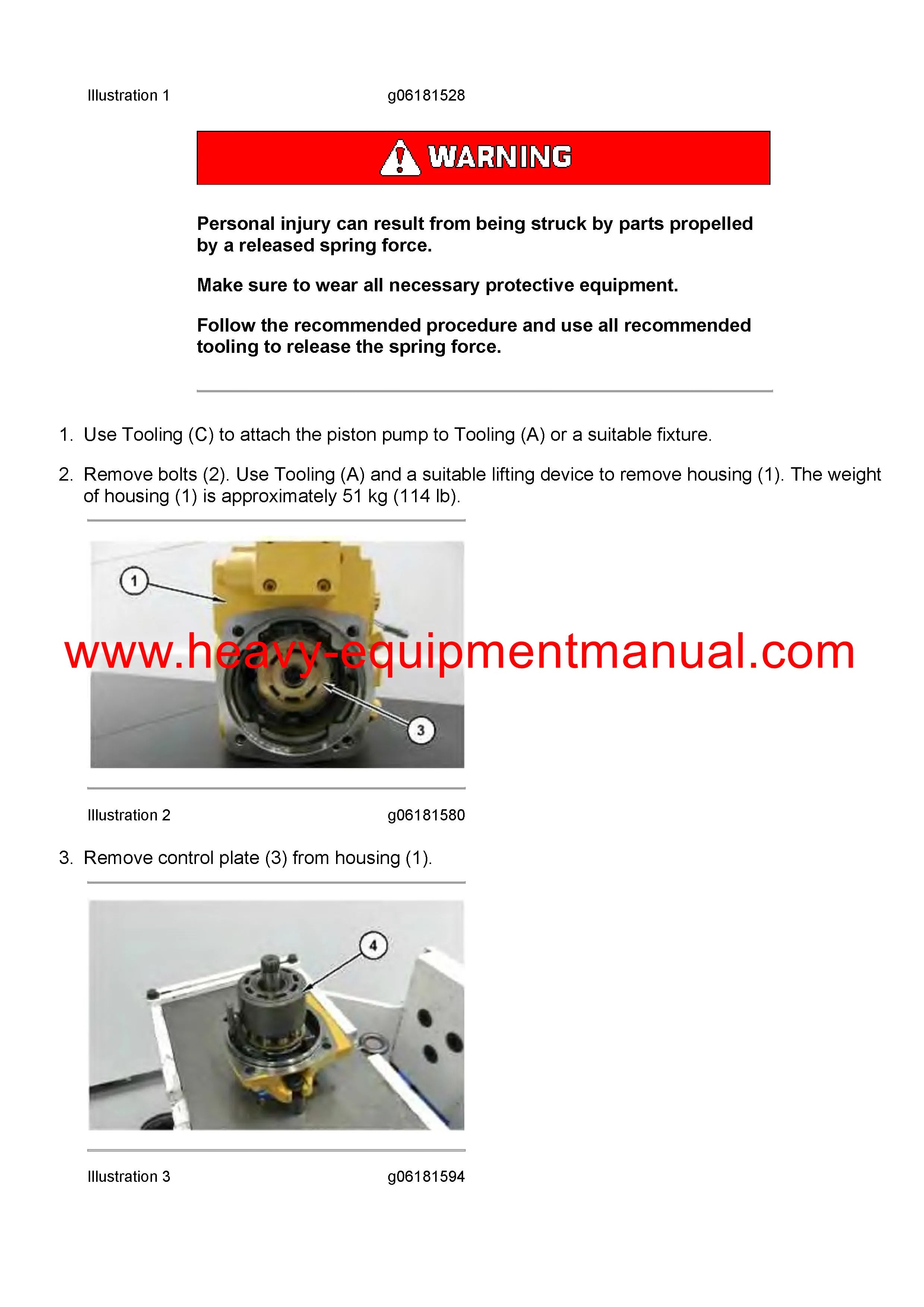 Illustration 1 g06181528

WARNING

Personal injury can result from being struck by parts propelled by a released spring force.

Make sure to wear all necessary protective equipment.

Follow the recommended procedure and use all recommended tooling to release the spring force.

1. Use Tooling (C) to attach the piston pump to Tooling (A) or a suitable fixture.

2. Remove bolts (2). Use Tooling (A) and a suitable lifting device to remove housing (1). The weight of housing (1) is approximately 51 kg (114 lb).

1

www.heavy-equipmentmanual.com

3

Illustration 2 g06181580

3. Remove control plate (3) from housing (1).

4

Illustration 3 g06181594