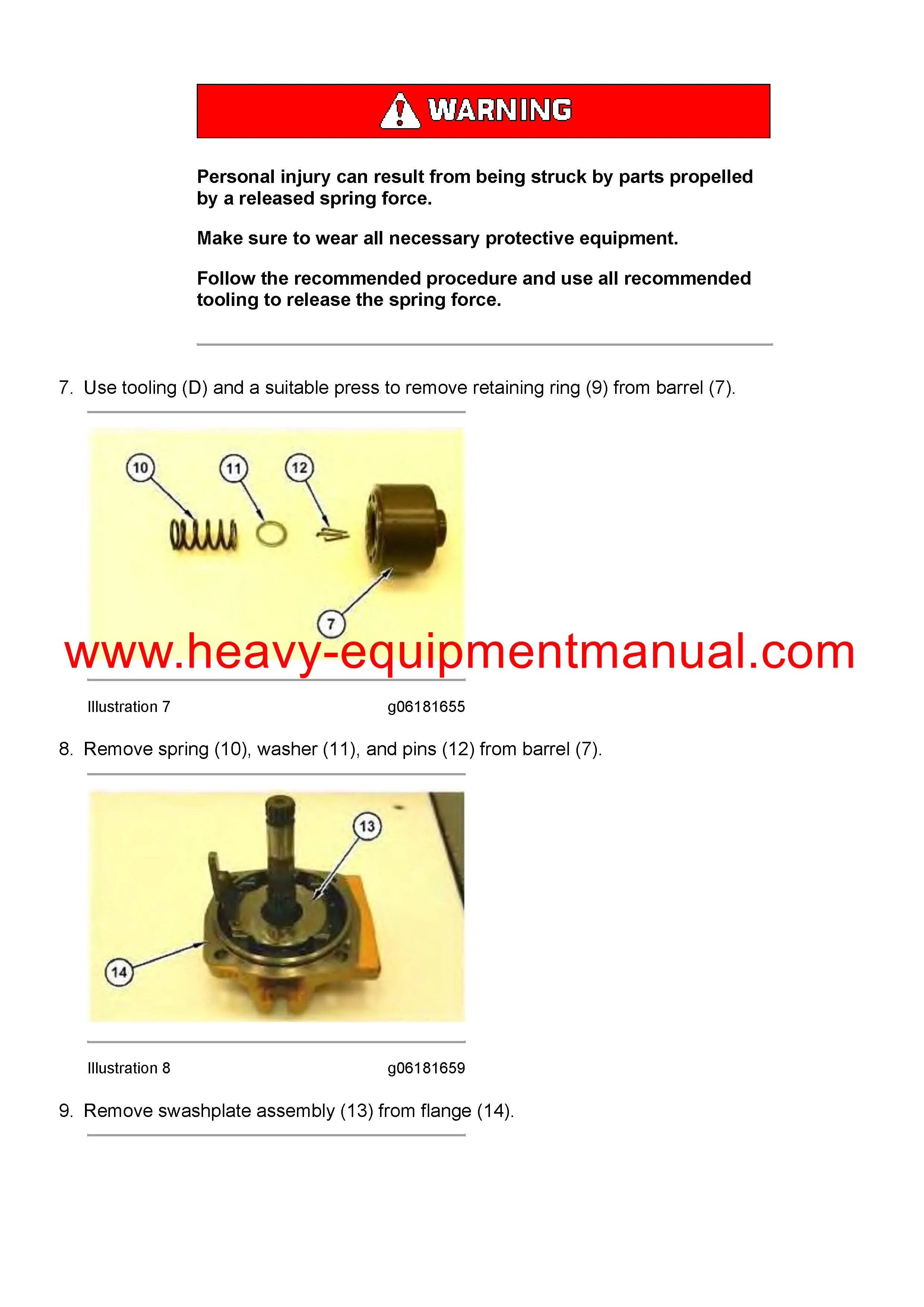 WARNING

Personal injury can result from being struck by parts propelled by a released spring force.

Make sure to wear all necessary protective equipment.

Follow the recommended procedure and use all recommended tooling to release the spring force.

7. Use tooling (D) and a suitable press to remove retaining ring (9) from barrel (7).

10
11
12
7

www.heavy-equipmentmanual.com

Illustration 7 g06181655

8. Remove spring (10), washer (11), and pins (12) from barrel (7).

13
14

Illustration 8 g06181659

9. Remove swashplate assembly (13) from flange (14).