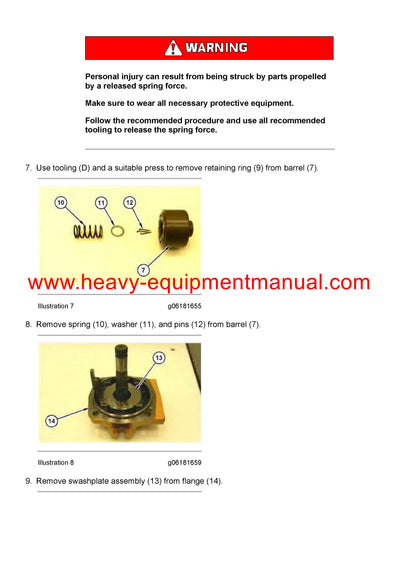 WARNING

Personal injury can result from being struck by parts propelled by a released spring force.

Make sure to wear all necessary protective equipment.

Follow the recommended procedure and use all recommended tooling to release the spring force.

7. Use tooling (D) and a suitable press to remove retaining ring (9) from barrel (7).

10

11

12

7

www.heavy-equipmentmanual.com

Illustration 7 g06181655

8. Remove spring (10), washer (11), and pins (12) from barrel (7).

13

14

Illustration 8 g06181659

9. Remove swashplate assembly (13) from flange (14).