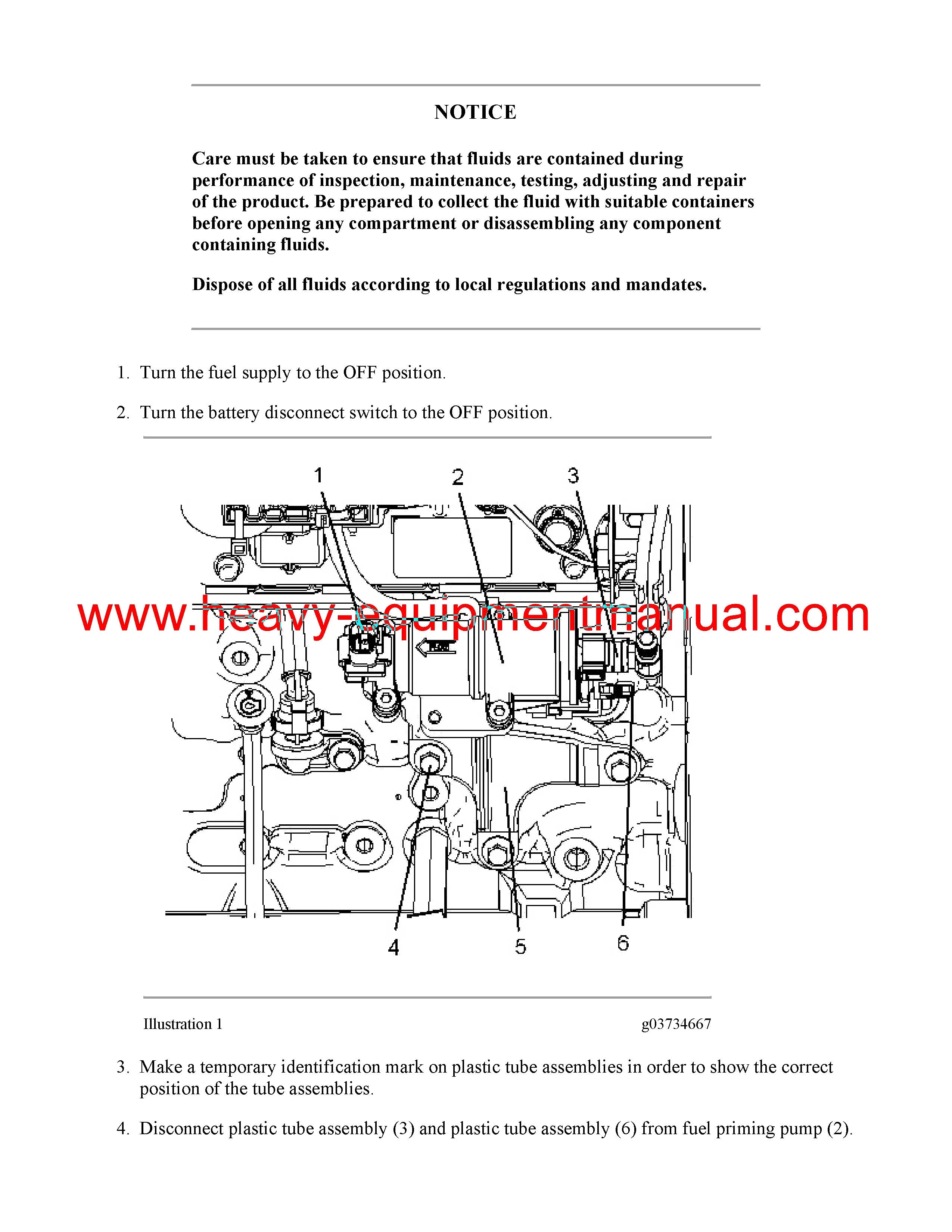 NOTICE

Care must be taken to ensure that fluids are contained during performance of inspection, maintenance, testing, adjusting and repair of the product. Be prepared to collect the fluid with suitable containers before opening any compartment or disassembling any component containing fluids.

Dispose of all fluids according to local regulations and mandates.

1. Turn the fuel supply to the OFF position.

2. Turn the battery disconnect switch to the OFF position.

1 2 3

www.heavy-equipmentmanual.com

4 5 6

Illustration 1 g03734667

3. Make a temporary identification mark on plastic tube assemblies in order to show the correct position of the tube assemblies.

4. Disconnect plastic tube assembly (3) and plastic tube assembly (6) from fuel priming pump (2).