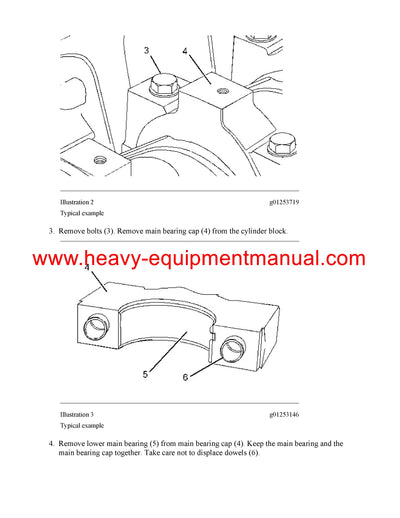 3

4

Illustration 2

g01253719

Typical example

3. Remove bolts (3). Remove main bearing cap (4) from the cylinder block.

www.heavy-equipmentmanual.com

4

5

6

Illustration 3

g01253146

Typical example

4. Remove lower main bearing (5) from main bearing cap (4). Keep the main bearing and the main bearing cap together. Take care not to displace dowels (6).