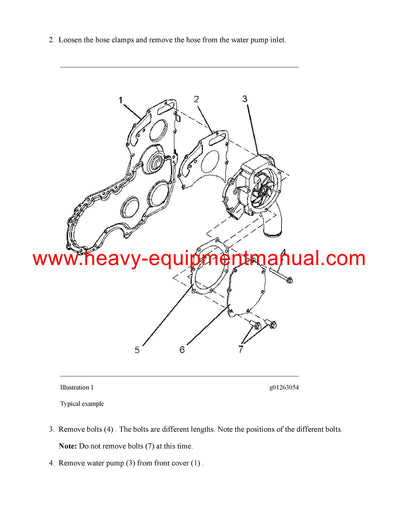 2. Loosen the hose clamps and remove the hose from the water pump inlet.

1
2
3
www.heavy-equipmentmanual.com
4
5
6
7

Illustration 1

g01263054

Typical example

3. Remove bolts (4) . The bolts are different lengths. Note the positions of the different bolts.

Note: Do not remove bolts (7) at this time.

4. Remove water pump (3) from front cover (1) .