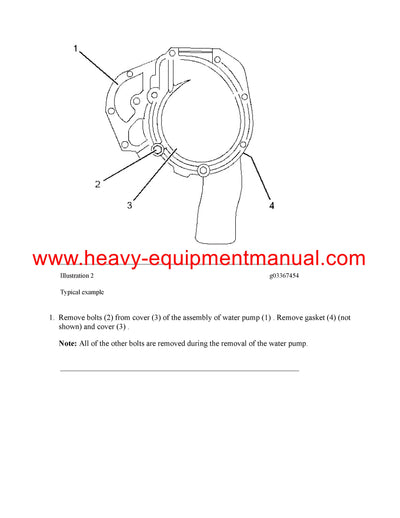 1

2

3

4

www.heavy-equipmentmanual.com

Illustration 2 g03367454

Typical example

1. Remove bolts (2) from cover (3) of the assembly of water pump (1) . Remove gasket (4) (not shown) and cover (3) .

Note: All of the other bolts are removed during the removal of the water pump.