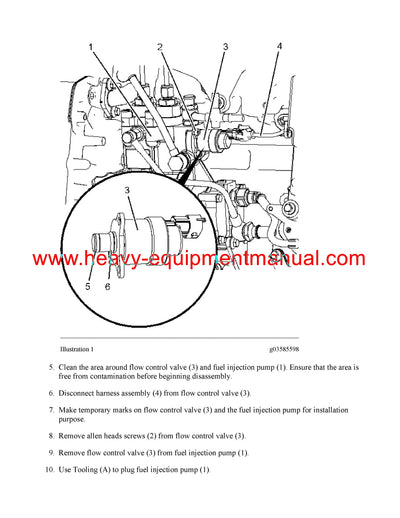 1 2 3 4

3

5 6

www.heavy-equipmentmanual.com

Illustration 1 g03585598

5. Clean the area around flow control valve (3) and fuel injection pump (1). Ensure that the area is free from contamination before beginning disassembly.

6. Disconnect harness assembly (4) from flow control valve (3).

7. Make temporary marks on flow control valve (3) and the fuel injection pump for installation purpose.

8. Remove allen heads screws (2) from flow control valve (3).

9. Remove flow control valve (3) from fuel injection pump (1).

10. Use Tooling (A) to plug fuel injection pump (1).