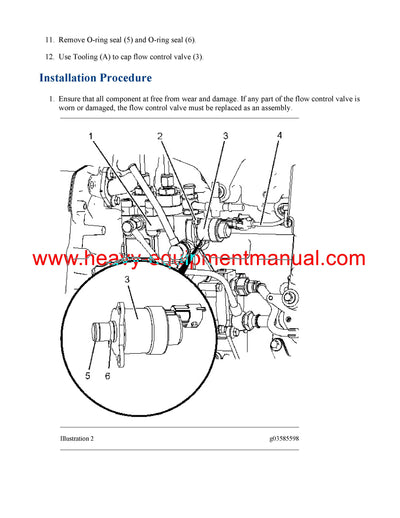 11. Remove O-ring seal (5) and O-ring seal (6).

12. Use Tooling (A) to cap flow control valve (3).

Installation Procedure

1. Ensure that all component at free from wear and damage. If any part of the flow control valve is worn or damaged, the flow control valve must be replaced as an assembly.

1
2
3
4
www.heavy-equipmentmanual.com
3
5
6

Illustration 2 g03585598