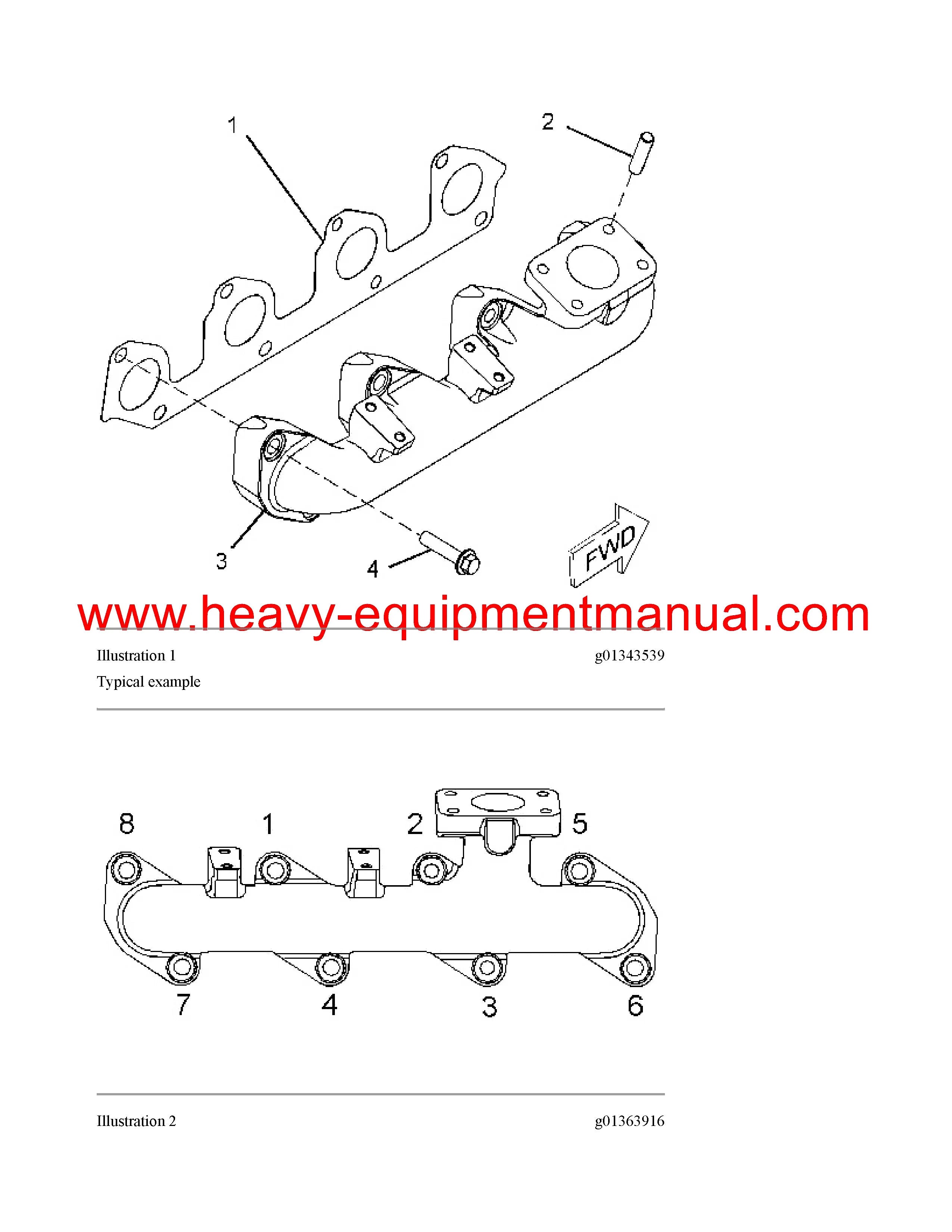 1

2

3

4

FWD

www.heavy-equipmentmanual.com

Illustration 1

g01343539

Typical example

8

1

2

5

7

4

3

6

Illustration 2

g01363916