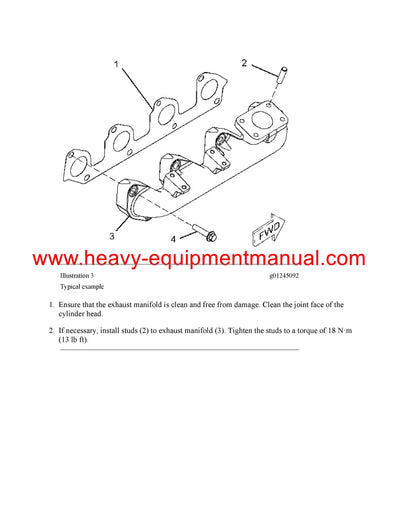 1

2

3

4

FWD

www.heavy-equipmentmanual.com

Illustration 3

g01245092

Typical example

1. Ensure that the exhaust manifold is clean and free from damage. Clean the joint face of the cylinder head.

2. If necessary, install studs (2) to exhaust manifold (3). Tighten the studs to a torque of 18 N·m (13 lb ft).