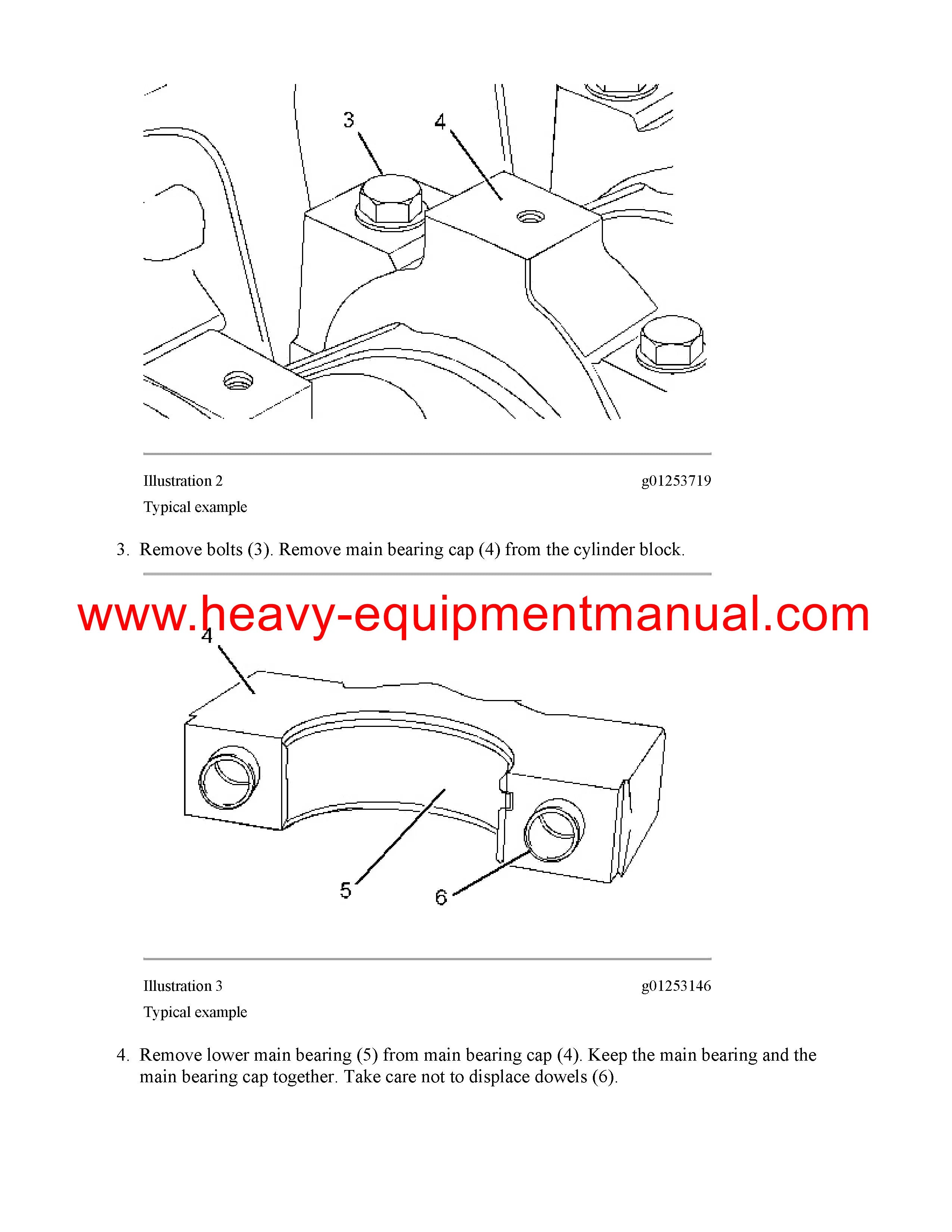 3

4

Illustration 2 g01253719

Typical example

3. Remove bolts (3). Remove main bearing cap (4) from the cylinder block.

www.heavy-equipmentmanual.com

4

5

6

Illustration 3 g01253146

Typical example

4. Remove lower main bearing (5) from main bearing cap (4). Keep the main bearing and the main bearing cap together. Take care not to displace dowels (6).