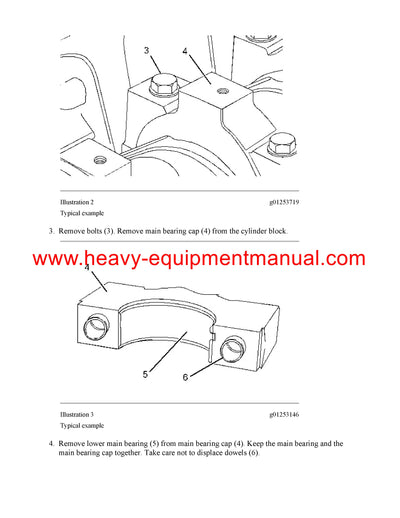 3

4

Illustration 2

g01253719

Typical example

3. Remove bolts (3). Remove main bearing cap (4) from the cylinder block.

www.heavy-equipmentmanual.com

4

5

6

Illustration 3

g01253146

Typical example

4. Remove lower main bearing (5) from main bearing cap (4). Keep the main bearing and the main bearing cap together. Take care not to displace dowels (6).