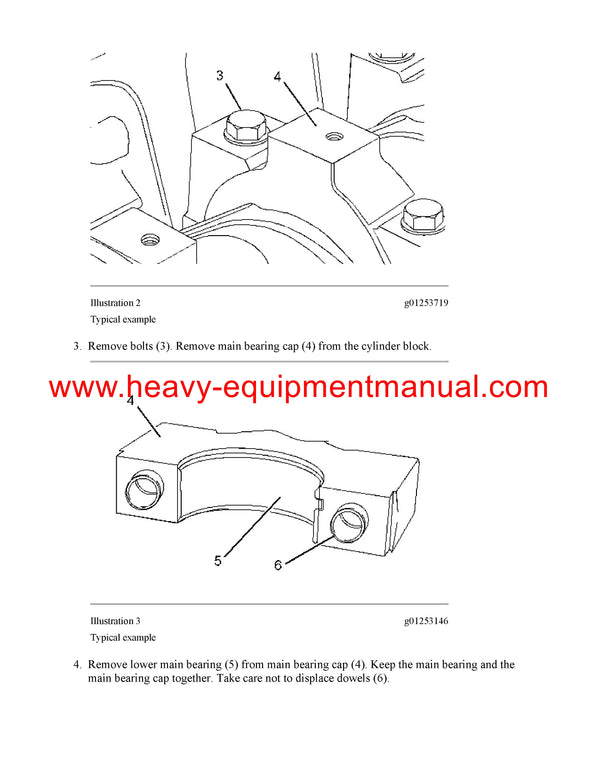 3

4

Illustration 2 g01253719

Typical example

3. Remove bolts (3). Remove main bearing cap (4) from the cylinder block.

www.heavy-equipmentmanual.com

4

5

6

Illustration 3 g01253146

Typical example

4. Remove lower main bearing (5) from main bearing cap (4). Keep the main bearing and the main bearing cap together. Take care not to displace dowels (6).