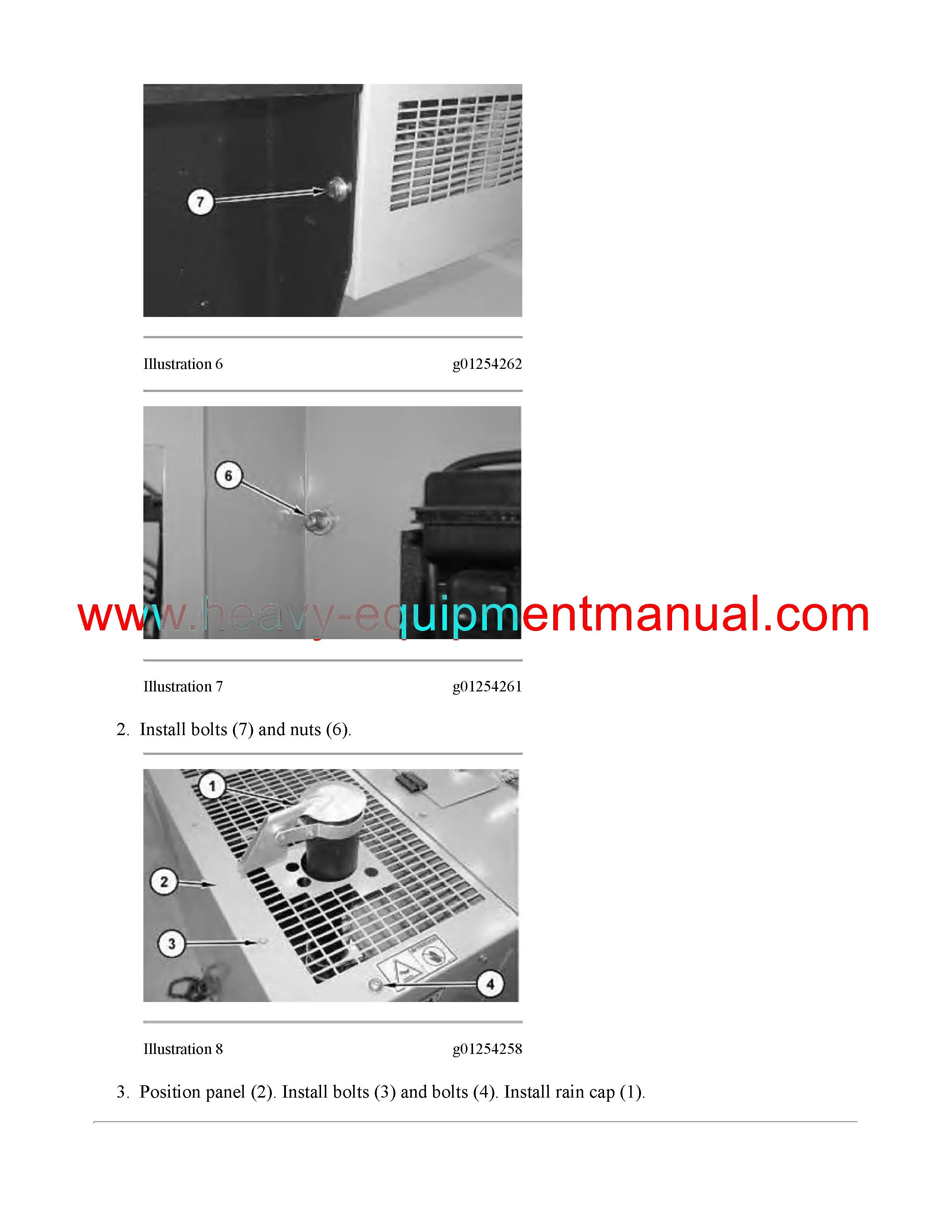 7

Illustration 6 g01254262

6

www.heavy-equipmentmanual.com

Illustration 7 g01254261

2. Install bolts (7) and nuts (6).

1

2

3

4

Illustration 8 g01254258

3. Position panel (2). Install bolts (3) and bolts (4). Install rain cap (1).