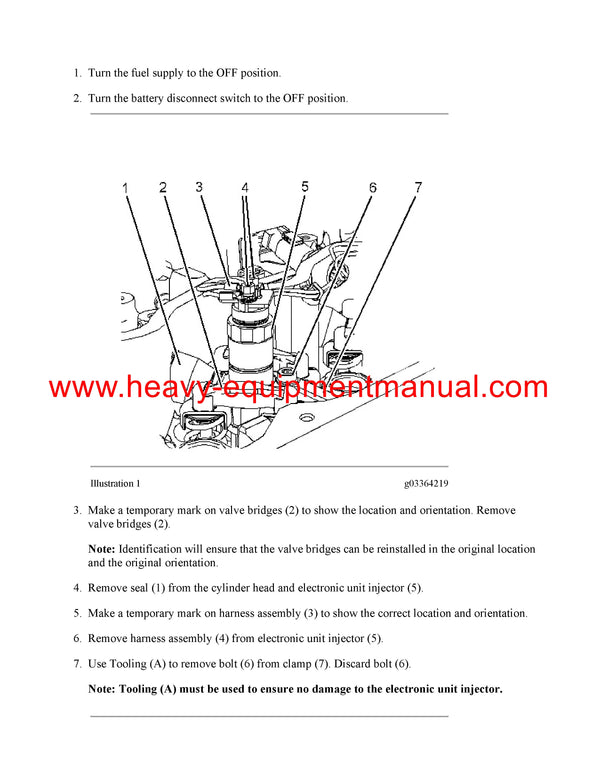 1. Turn the fuel supply to the OFF position.

2. Turn the battery disconnect switch to the OFF position.

1 2 3 4 5 6 7

www.heavy-equipmentmanual.com

Illustration 1 g03364219

3. Make a temporary mark on valve bridges (2) to show the location and orientation. Remove valve bridges (2).

Note: Identification will ensure that the valve bridges can be reinstalled in the original location and the original orientation.

4. Remove seal (1) from the cylinder head and electronic unit injector (5).

5. Make a temporary mark on harness assembly (3) to show the correct location and orientation.

6. Remove harness assembly (4) from electronic unit injector (5).

7. Use Tooling (A) to remove bolt (6) from clamp (7). Discard bolt (6).

Note: Tooling (A) must be used to ensure no damage to the electronic unit injector.