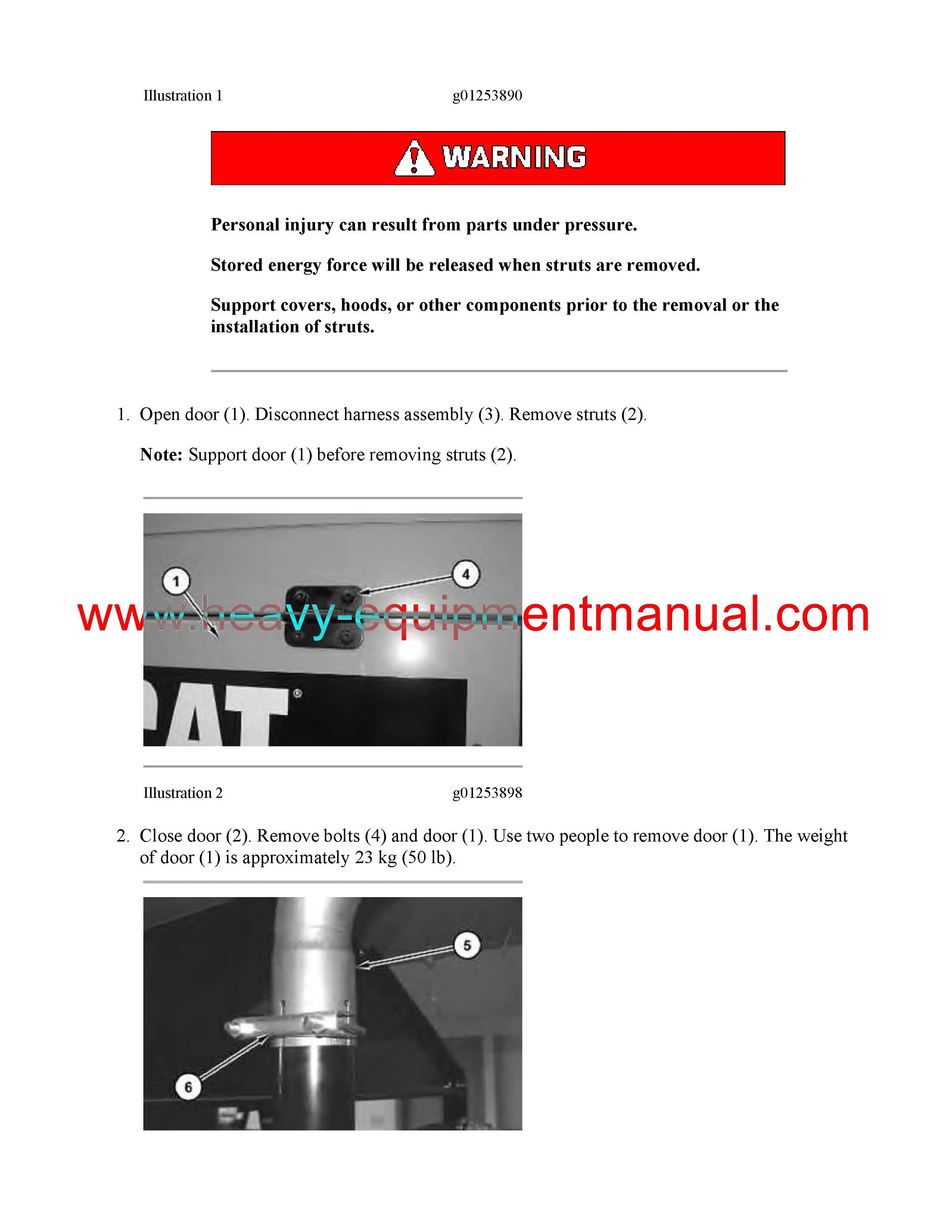 Illustration 1 g01253890

WARNING

Personal injury can result from parts under pressure.

Stored energy force will be released when struts are removed.

Support covers, hoods, or other components prior to the removal or the installation of struts.

1. Open door (1). Disconnect harness assembly (3). Remove struts (2).

Note: Support door (1) before removing struts (2).

1
4
www.heavy-equipmentmanual.com
CAT®

Illustration 2 g01253898

2. Close door (2). Remove bolts (4) and door (1). Use two people to remove door (1). The weight of door (1) is approximately 23 kg (50 lb).

5
6