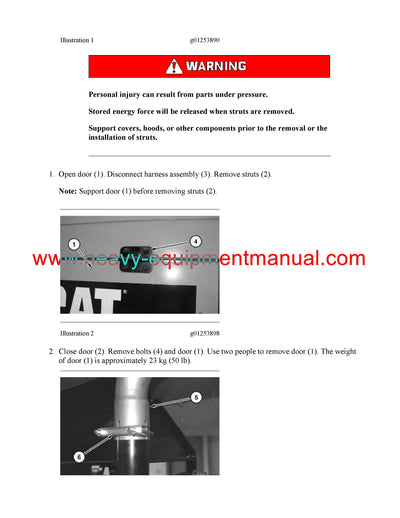 Illustration 1 g01253890

WARNING

Personal injury can result from parts under pressure.

Stored energy force will be released when struts are removed.

Support covers, hoods, or other components prior to the removal or the installation of struts.

1. Open door (1). Disconnect harness assembly (3). Remove struts (2).

Note: Support door (1) before removing struts (2).

1

4

www.heavy-equipmentmanual.com

CAT

Illustration 2 g01253898

2. Close door (2). Remove bolts (4) and door (1). Use two people to remove door (1). The weight of door (1) is approximately 23 kg (50 lb).

5

6