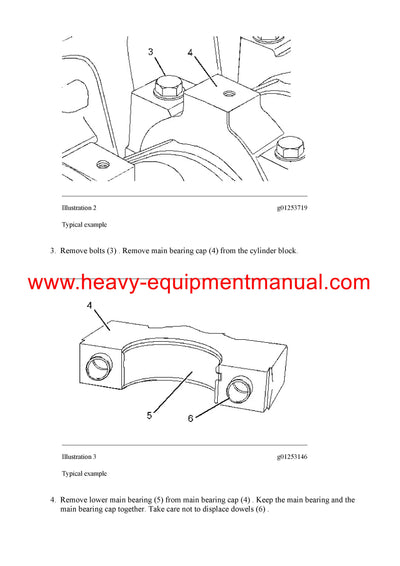 3

4

Illustration 2

g01253719

Typical example

3. Remove bolts (3) . Remove main bearing cap (4) from the cylinder block.

www.heavy-equipmentmanual.com

4

5

6

Illustration 3

g01253146

Typical example

4. Remove lower main bearing (5) from main bearing cap (4) . Keep the main bearing and the main bearing cap together. Take care not to displace dowels (6) .