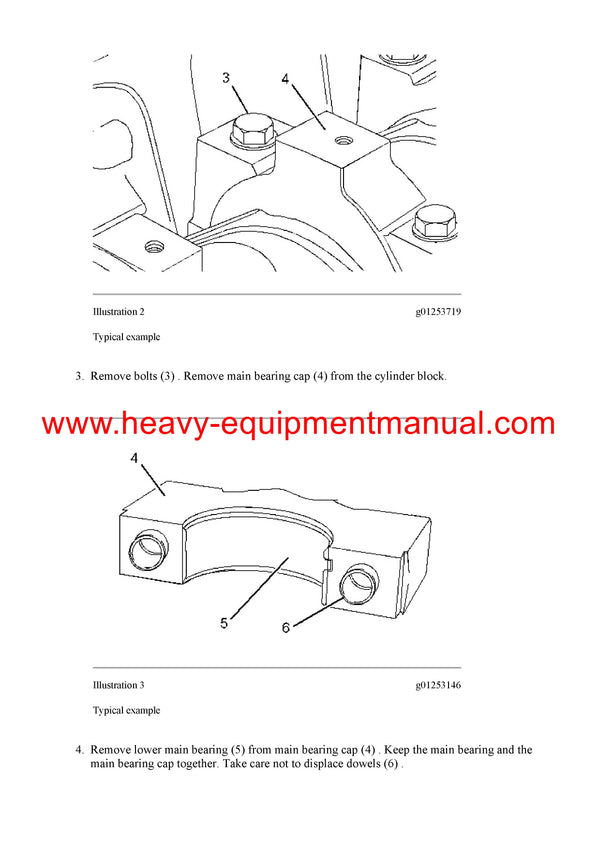 3

4

Illustration 2

g01253719

Typical example

3. Remove bolts (3) . Remove main bearing cap (4) from the cylinder block.

www.heavy-equipmentmanual.com

4

5

6

Illustration 3

g01253146

Typical example

4. Remove lower main bearing (5) from main bearing cap (4) . Keep the main bearing and the main bearing cap together. Take care not to displace dowels (6) .