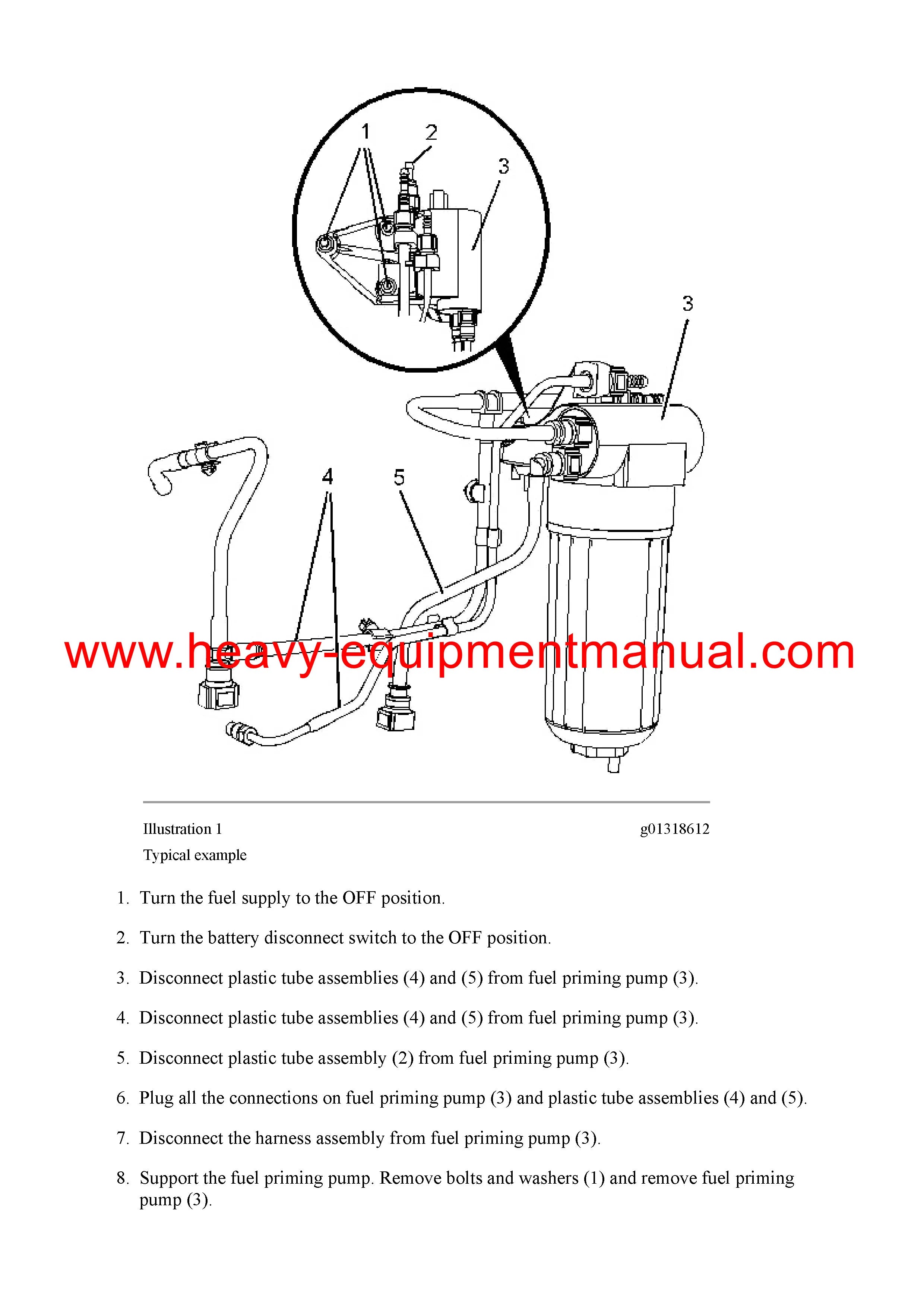 1
2
3
3
4
5

www.heavy-equipmentmanual.com

Illustration 1 g01318612

Typical example

1. Turn the fuel supply to the OFF position.

2. Turn the battery disconnect switch to the OFF position.

3. Disconnect plastic tube assemblies (4) and (5) from fuel priming pump (3).

4. Disconnect plastic tube assemblies (4) and (5) from fuel priming pump (3).

5. Disconnect plastic tube assembly (2) from fuel priming pump (3).

6. Plug all the connections on fuel priming pump (3) and plastic tube assemblies (4) and (5).

7. Disconnect the harness assembly from fuel priming pump (3).

8. Support the fuel priming pump. Remove bolts and washers (1) and remove fuel priming pump (3).