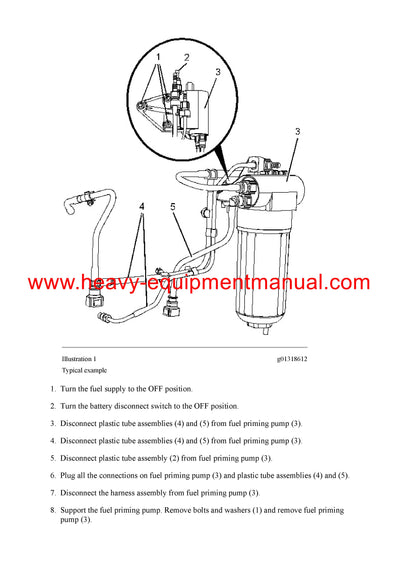 1
2
3
3
4
5

www.heavy-equipmentmanual.com

Illustration 1 g01318612
Typical example

1. Turn the fuel supply to the OFF position.

2. Turn the battery disconnect switch to the OFF position.

3. Disconnect plastic tube assemblies (4) and (5) from fuel priming pump (3).

4. Disconnect plastic tube assemblies (4) and (5) from fuel priming pump (3).

5. Disconnect plastic tube assembly (2) from fuel priming pump (3).

6. Plug all the connections on fuel priming pump (3) and plastic tube assemblies (4) and (5).

7. Disconnect the harness assembly from fuel priming pump (3).

8. Support the fuel priming pump. Remove bolts and washers (1) and remove fuel priming pump (3).