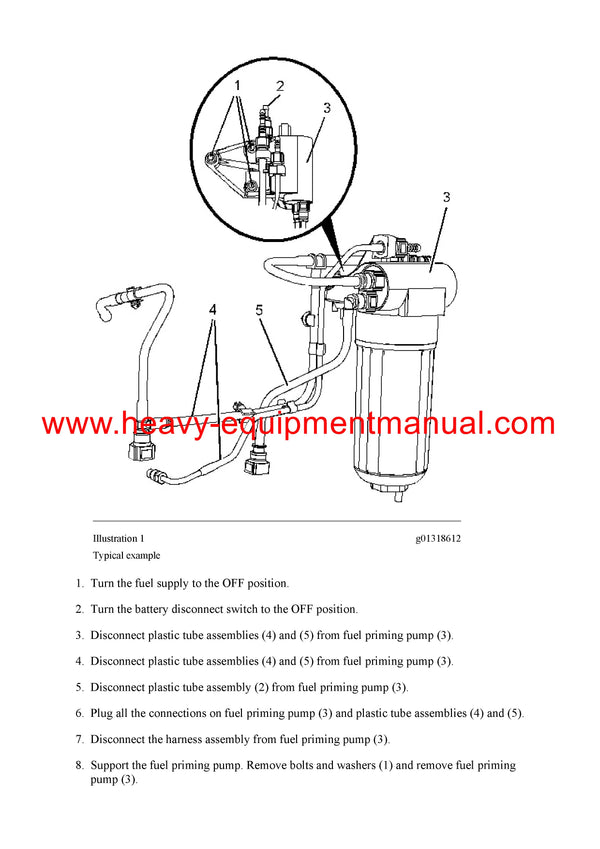 1 2 3

3

4 5

www.heavy-equipmentmanual.com

Illustration 1 g01318612

Typical example

1. Turn the fuel supply to the OFF position.

2. Turn the battery disconnect switch to the OFF position.

3. Disconnect plastic tube assemblies (4) and (5) from fuel priming pump (3).

4. Disconnect plastic tube assemblies (4) and (5) from fuel priming pump (3).

5. Disconnect plastic tube assembly (2) from fuel priming pump (3).

6. Plug all the connections on fuel priming pump (3) and plastic tube assemblies (4) and (5).

7. Disconnect the harness assembly from fuel priming pump (3).

8. Support the fuel priming pump. Remove bolts and washers (1) and remove fuel priming pump (3).