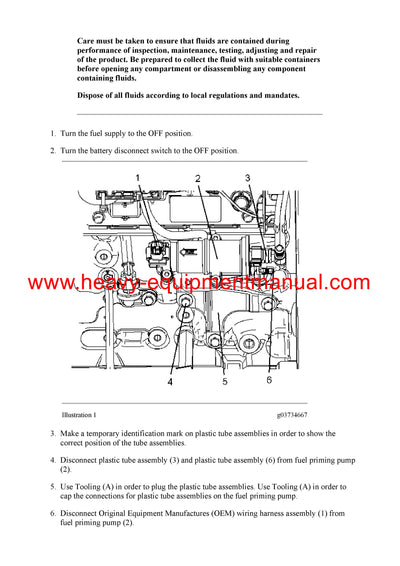 Care must be taken to ensure that fluids are contained during performance of inspection, maintenance, testing, adjusting and repair of the product. Be prepared to collect the fluid with suitable containers before opening any compartment or disassembling any component containing fluids.

Dispose of all fluids according to local regulations and mandates.

1. Turn the fuel supply to the OFF position.

2. Turn the battery disconnect switch to the OFF position.

1
2
3
www.heavy-equipmentmanual.com
4
5
6

Illustration 1 g03734667

3. Make a temporary identification mark on plastic tube assemblies in order to show the correct position of the tube assemblies.

4. Disconnect plastic tube assembly (3) and plastic tube assembly (6) from fuel priming pump (2).

5. Use Tooling (A) in order to plug the plastic tube assemblies. Use Tooling (A) in order to cap the connections for plastic tube assemblies on the fuel priming pump.

6. Disconnect Original Equipment Manufactures (OEM) wiring harness assembly (1) from fuel priming pump (2).