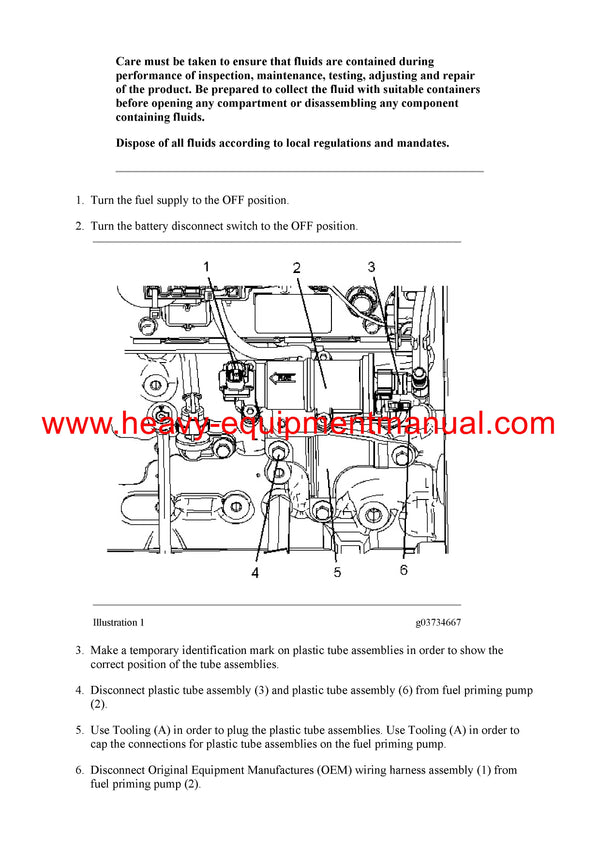 Care must be taken to ensure that fluids are contained during performance of inspection, maintenance, testing, adjusting and repair of the product. Be prepared to collect the fluid with suitable containers before opening any compartment or disassembling any component containing fluids.

Dispose of all fluids according to local regulations and mandates.

1. Turn the fuel supply to the OFF position.

2. Turn the battery disconnect switch to the OFF position.

1
2
3
www.heavy-equipmentmanual.com
4
5
6

Illustration 1

g03734667

3. Make a temporary identification mark on plastic tube assemblies in order to show the correct position of the tube assemblies.

4. Disconnect plastic tube assembly (3) and plastic tube assembly (6) from fuel priming pump (2).

5. Use Tooling (A) in order to plug the plastic tube assemblies. Use Tooling (A) in order to cap the connections for plastic tube assemblies on the fuel priming pump.

6. Disconnect Original Equipment Manufactures (OEM) wiring harness assembly (1) from fuel priming pump (2).