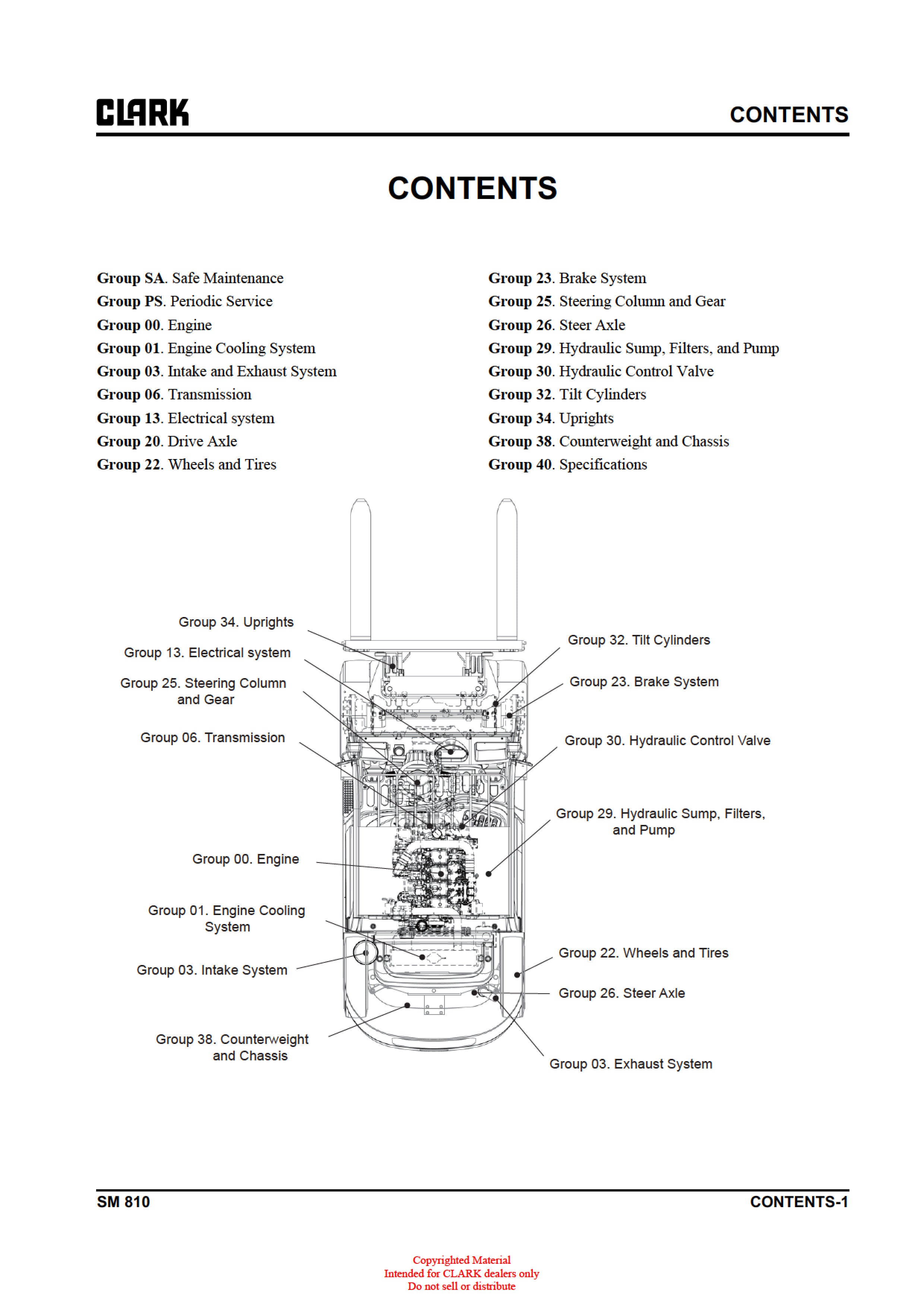 CLARK

CONTENTS

CONTENTS

Group SA. Safe Maintenance
Group PS. Periodic Service
Group 00. Engine
Group 01. Engine Cooling System
Group 03. Intake and Exhaust System
Group 06. Transmission
Group 13. Electrical system
Group 20. Drive Axle
Group 22. Wheels and Tires

Group 23. Brake System
Group 25. Steering Column and Gear
Group 26. Steer Axle
Group 29. Hydraulic Sump, Filters, and Pump
Group 30. Hydraulic Control Valve
Group 32. Tilt Cylinders
Group 34. Uprights
Group 38. Counterweight and Chassis
Group 40. Specifications

Group 34. Uprights
Group 13. Electrical system
Group 25. Steering Column and Gear
Group 06. Transmission
Group 00. Engine
Group 01. Engine Cooling System
Group 03. Intake System
Group 38. Counterweight and Chassis
Group 32. Tilt Cylinders
Group 23. Brake System
Group 30. Hydraulic Control Valve
Group 29. Hydraulic Sump, Filters, and Pump
Group 22. Wheels and Tires
Group 26. Steer Axle
Group 03. Exhaust System

SM 810

CONTENTS-1

Copyrighted Material
Intended for CLARK dealers only
Do not sell or distribute