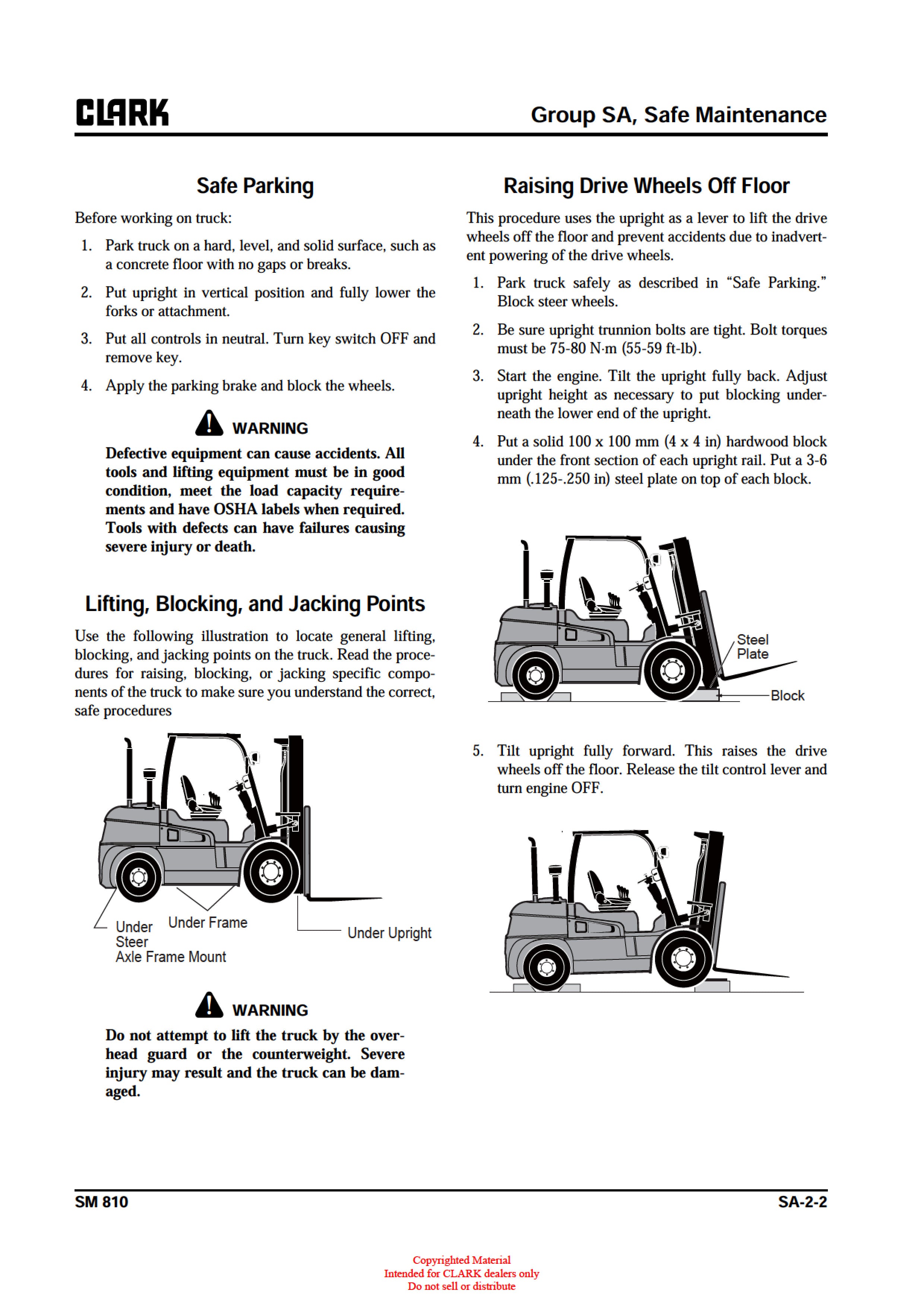 CLARK

Group SA, Safe Maintenance

Safe Parking

Before working on truck:

1. Park truck on a hard, level, and solid surface, such as a concrete floor with no gaps or breaks.

2. Put upright in vertical position and fully lower the forks or attachment.

3. Put all controls in neutral. Turn key switch OFF and remove key.

4. Apply the parking brake and block the wheels.

WARNING

Defective equipment can cause accidents. All tools and lifting equipment must be in good condition, meet the load capacity requirements and have OSHA labels when required. Tools with defects can have failures causing severe injury or death.

Lifting, Blocking, and Jacking Points

Use the following illustration to locate general lifting, blocking, and jacking points on the truck. Read the procedures for raising, blocking, or jacking specific components of the truck to make sure you understand the correct, safe procedures

Under Steer Axle Frame Mount

Under Frame

Under Upright

WARNING

Do not attempt to lift the truck by the overhead guard or the counterweight. Severe injury may result and the truck can be damaged.

Raising Drive Wheels Off Floor

This procedure uses the upright as a lever to lift the drive wheels off the floor and prevent accidents due to inadvertent powering of the drive wheels.

1. Park truck safely as described in “Safe Parking.” Block steer wheels.

2. Be sure upright trunnion bolts are tight. Bolt torques must be 75-80 N·m (55-59 ft-lb).

3. Start the engine. Tilt the upright fully back. Adjust upright height as necessary to put blocking underneath the lower end of the upright.

4. Put a solid 100 x 100 mm (4 x 4 in) hardwood block under the front section of each upright rail. Put a 3-6 mm (.125-.250 in) steel plate on top of each block.

Steel Plate

Block

5. Tilt upright fully forward. This raises the drive wheels off the floor. Release the tilt control lever and turn engine OFF.

SM 810

SA-2-2

Copyrighted Material
Intended for CLARK dealers only
Do not sell or distribute