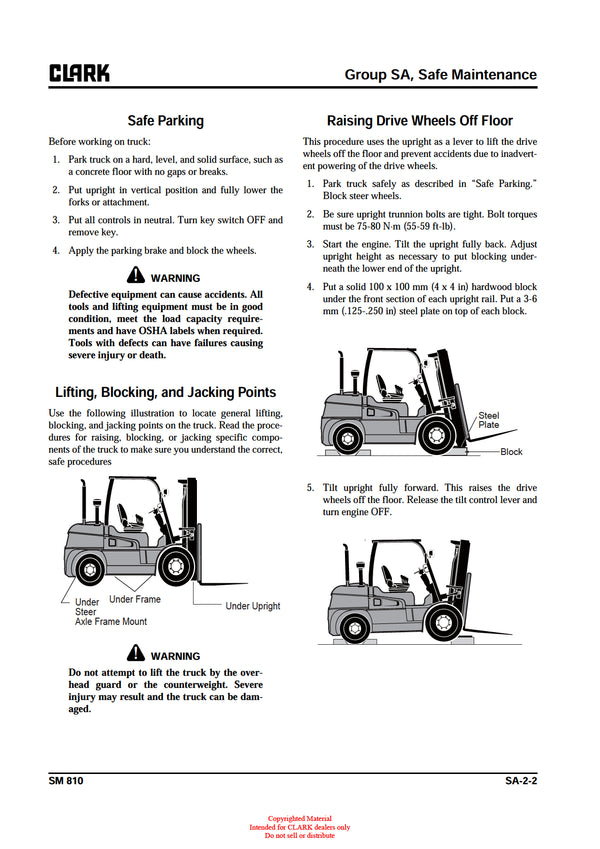 CLARK

Group SA, Safe Maintenance

Safe Parking

Before working on truck:

1. Park truck on a hard, level, and solid surface, such as a concrete floor with no gaps or breaks.

2. Put upright in vertical position and fully lower the forks or attachment.

3. Put all controls in neutral. Turn key switch OFF and remove key.

4. Apply the parking brake and block the wheels.

WARNING

Defective equipment can cause accidents. All tools and lifting equipment must be in good condition, meet the load capacity requirements and have OSHA labels when required. Tools with defects can have failures causing severe injury or death.

Lifting, Blocking, and Jacking Points

Use the following illustration to locate general lifting, blocking, and jacking points on the truck. Read the procedures for raising, blocking, or jacking specific components of the truck to make sure you understand the correct, safe procedures

Under Steer Axle Frame Mount

Under Frame

Under Upright

WARNING

Do not attempt to lift the truck by the overhead guard or the counterweight. Severe injury may result and the truck can be damaged.

Raising Drive Wheels Off Floor

This procedure uses the upright as a lever to lift the drive wheels off the floor and prevent accidents due to inadvertent powering of the drive wheels.

1. Park truck safely as described in "Safe Parking." Block steer wheels.

2. Be sure upright trunnion bolts are tight. Bolt torques must be 75-80 N·m (55-59 ft-lb).

3. Start the engine. Tilt the upright fully back. Adjust upright height as necessary to put blocking underneath the lower end of the upright.

4. Put a solid 100 x 100 mm (4 x 4 in) hardwood block under the front section of each upright rail. Put a 3-6 mm (.125-.250 in) steel plate on top of each block.

Steel Plate

Block

5. Tilt upright fully forward. This raises the drive wheels off the floor. Release the tilt control lever and turn engine OFF.

SM 810

SA-2-2

Copyrighted Material
Intended for CLARK dealers only
Do not sell or distribute