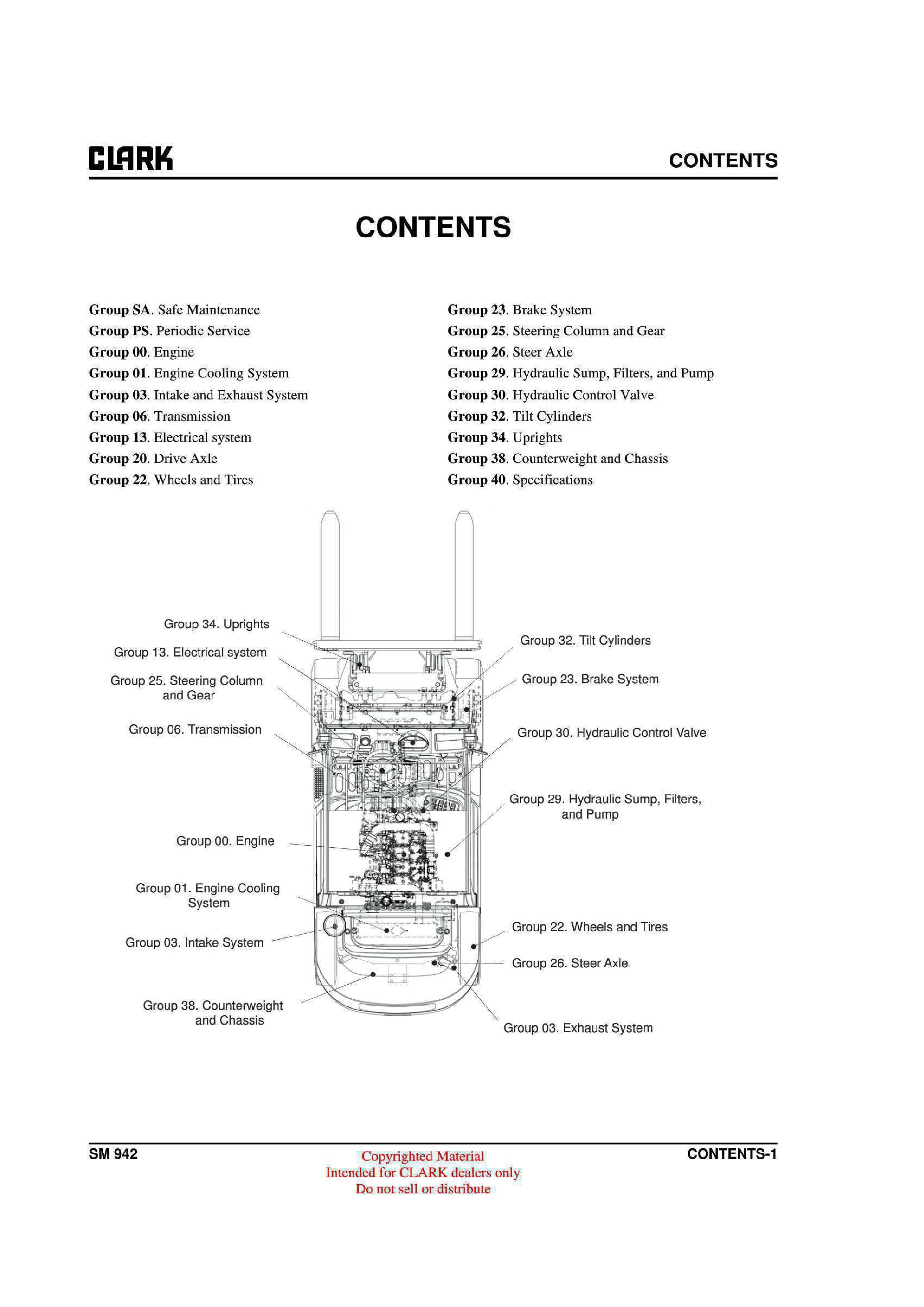 CLARK

CONTENTS

CONTENTS

Group SA. Safe Maintenance
Group PS. Periodic Service
Group 00. Engine
Group 01. Engine Cooling System
Group 03. Intake and Exhaust System
Group 06. Transmission
Group 13. Electrical system
Group 20. Drive Axle
Group 22. Wheels and Tires

Group 23. Brake System
Group 25. Steering Column and Gear
Group 26. Steer Axle
Group 29. Hydraulic Sump, Filters, and Pump
Group 30. Hydraulic Control Valve
Group 32. Tilt Cylinders
Group 34. Uprights
Group 38. Counterweight and Chassis
Group 40. Specifications

Group 34. Uprights
Group 13. Electrical system
Group 25. Steering Column and Gear
Group 06. Transmission
Group 00. Engine
Group 01. Engine Cooling System
Group 03. Intake System
Group 38. Counterweight and Chassis
Group 32. Tilt Cylinders
Group 23. Brake System
Group 30. Hydraulic Control Valve
Group 29. Hydraulic Sump, Filters, and Pump
Group 22. Wheels and Tires
Group 26. Steer Axle
Group 03. Exhaust System

SM 942

Copyrighted Material
Intended for CLARK dealers only
Do not sell or distribute

CONTENTS-1