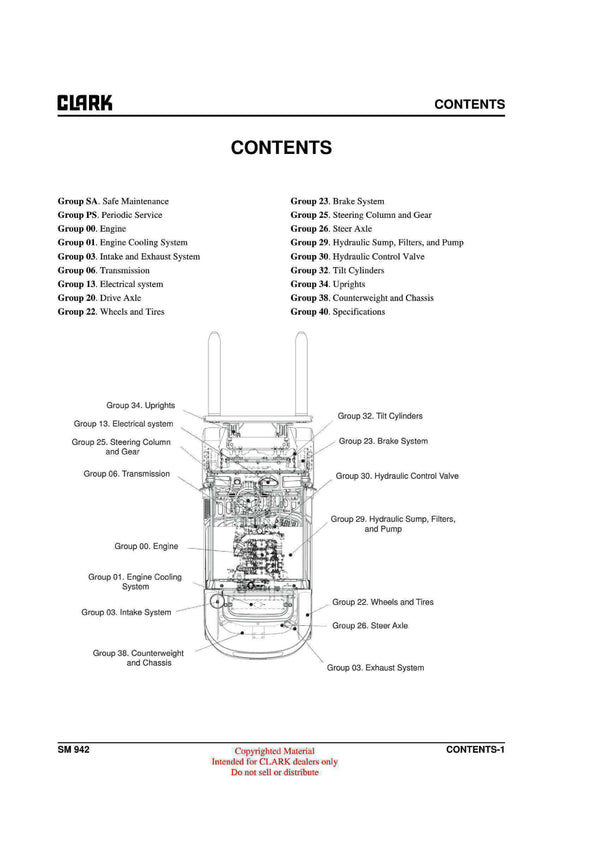 CLARK CONTENTS

CONTENTS

Group SA. Safe Maintenance
Group PS. Periodic Service
Group 00. Engine
Group 01. Engine Cooling System
Group 03. Intake and Exhaust System
Group 06. Transmission
Group 13. Electrical system
Group 20. Drive Axle
Group 22. Wheels and Tires

Group 23. Brake System
Group 25. Steering Column and Gear
Group 26. Steer Axle
Group 29. Hydraulic Sump, Filters, and Pump
Group 30. Hydraulic Control Valve
Group 32. Tilt Cylinders
Group 34. Uprights
Group 38. Counterweight and Chassis
Group 40. Specifications

Group 34. Uprights
Group 13. Electrical system
Group 25. Steering Column and Gear
Group 06. Transmission
Group 00. Engine
Group 01. Engine Cooling System
Group 03. Intake System
Group 38. Counterweight and Chassis
Group 32. Tilt Cylinders
Group 23. Brake System
Group 30. Hydraulic Control Valve
Group 29. Hydraulic Sump, Filters, and Pump
Group 22. Wheels and Tires
Group 26. Steer Axle
Group 03. Exhaust System

SM 942
Copyrighted Material
Intended for CLARK dealers only
Do not sell or distribute
CONTENTS-1