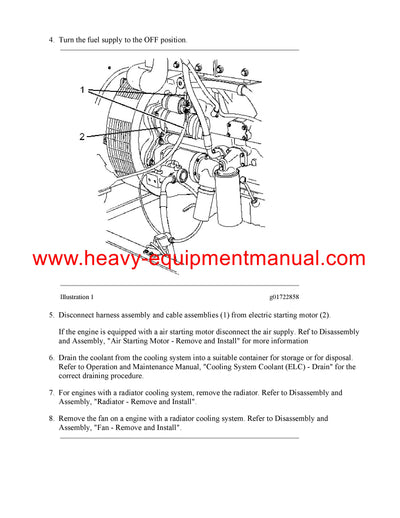 4. Turn the fuel supply to the OFF position.

1

2

www.heavy-equipmentmanual.com

Illustration 1

g01722858

5. Disconnect harness assembly and cable assemblies (1) from electric starting motor (2).

If the engine is equipped with a air starting motor disconnect the air supply. Ref to Disassembly and Assembly, "Air Starting Motor - Remove and Install" for more information

6. Drain the coolant from the cooling system into a suitable container for storage or for disposal. Refer to Operation and Maintenance Manual, "Cooling System Coolant (ELC) - Drain" for the correct draining procedure.

7. For engines with a radiator cooling system, remove the radiator. Refer to Disassembly and Assembly, "Radiator - Remove and Install".

8. Remove the fan on a engine with a radiator cooling system. Refer to Disassembly and Assembly, "Fan - Remove and Install".