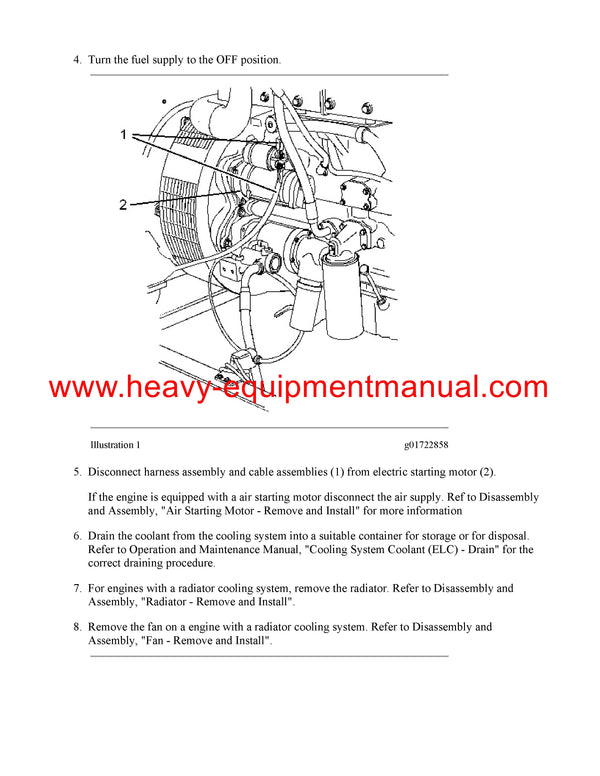 4. Turn the fuel supply to the OFF position.

1

2

www.heavy-equipmentmanual.com

Illustration 1

g01722858

5. Disconnect harness assembly and cable assemblies (1) from electric starting motor (2).

If the engine is equipped with a air starting motor disconnect the air supply. Ref to Disassembly and Assembly, "Air Starting Motor - Remove and Install" for more information

6. Drain the coolant from the cooling system into a suitable container for storage or for disposal. Refer to Operation and Maintenance Manual, "Cooling System Coolant (ELC) - Drain" for the correct draining procedure.

7. For engines with a radiator cooling system, remove the radiator. Refer to Disassembly and Assembly, "Radiator - Remove and Install".

8. Remove the fan on a engine with a radiator cooling system. Refer to Disassembly and Assembly, "Fan - Remove and Install".