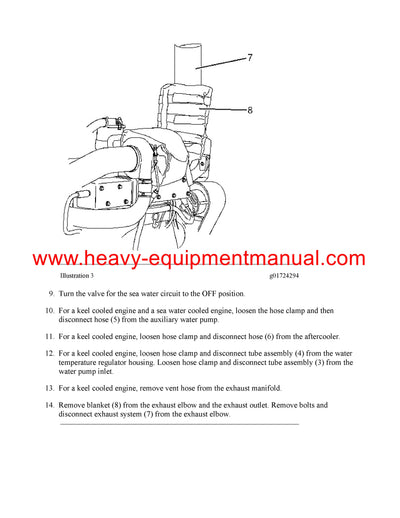 7

8

www.heavy-equipmentmanual.com

Illustration 3

g01724294

9. Turn the valve for the sea water circuit to the OFF position.

10. For a keel cooled engine and a sea water cooled engine, loosen the hose clamp and then disconnect hose (5) from the auxiliary water pump.

11. For a keel cooled engine, loosen hose clamp and disconnect hose (6) from the aftercooler.

12. For a keel cooled engine, loosen hose clamp and disconnect tube assembly (4) from the water temperature regulator housing. Loosen hose clamp and disconnect tube assembly (3) from the water pump inlet.

13. For a keel cooled engine, remove vent hose from the exhaust manifold.

14. Remove blanket (8) from the exhaust elbow and the exhaust outlet. Remove bolts and disconnect exhaust system (7) from the exhaust elbow.