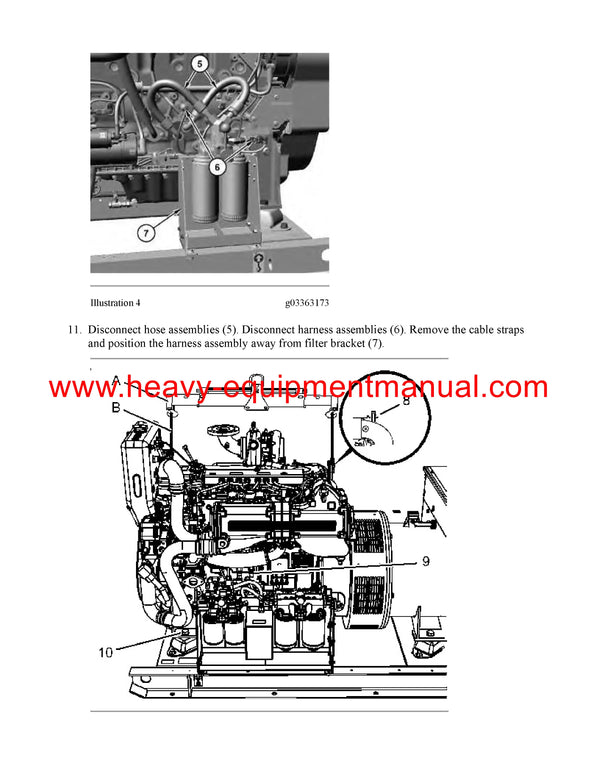 5

6

7

Illustration 4 g03363173

11. Disconnect hose assemblies (5). Disconnect harness assemblies (6). Remove the cable straps and position the harness assembly away from filter bracket (7).

www.heavy-equipmentmanual.com

A

B

8

9

10