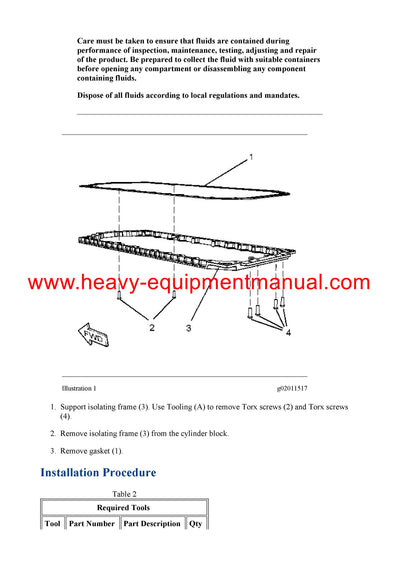 Care must be taken to ensure that fluids are contained during performance of inspection, maintenance, testing, adjusting and repair of the product. Be prepared to collect the fluid with suitable containers before opening any compartment or disassembling any component containing fluids.

Dispose of all fluids according to local regulations and mandates.

1

www.heavy-equipmentmanual.com

2

3

4

FWD

Illustration 1

g02011517

1. Support isolating frame (3). Use Tooling (A) to remove Torx screws (2) and Torx screws (4).

2. Remove isolating frame (3) from the cylinder block.

3. Remove gasket (1).

Installation Procedure

Table 2

| Required Tools | | | |
|---|---|---|---|
| Tool | Part Number | Part Description | Qty |