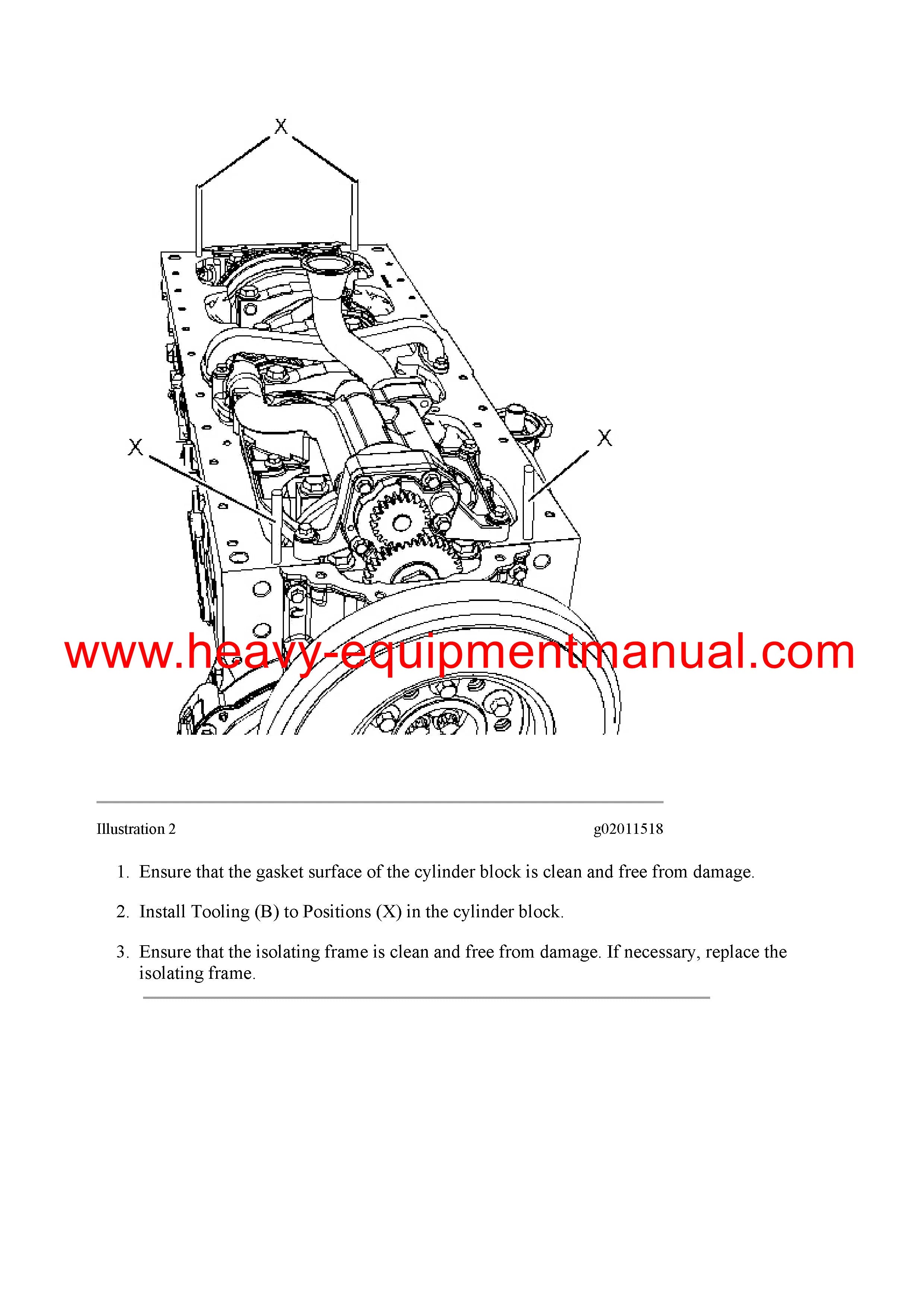 X

X

X

www.heavy-equipmentmanual.com

Illustration 2 g02011518

1. Ensure that the gasket surface of the cylinder block is clean and free from damage.

2. Install Tooling (B) to Positions (X) in the cylinder block.

3. Ensure that the isolating frame is clean and free from damage. If necessary, replace the isolating frame.