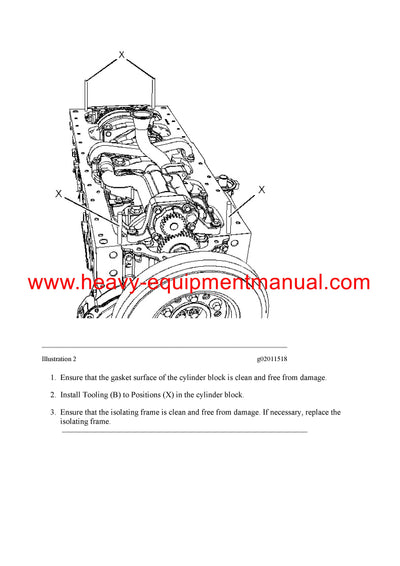 X

X

X

www.heavy-equipmentmanual.com

Illustration 2

g02011518

1. Ensure that the gasket surface of the cylinder block is clean and free from damage.

2. Install Tooling (B) to Positions (X) in the cylinder block.

3. Ensure that the isolating frame is clean and free from damage. If necessary, replace the isolating frame.