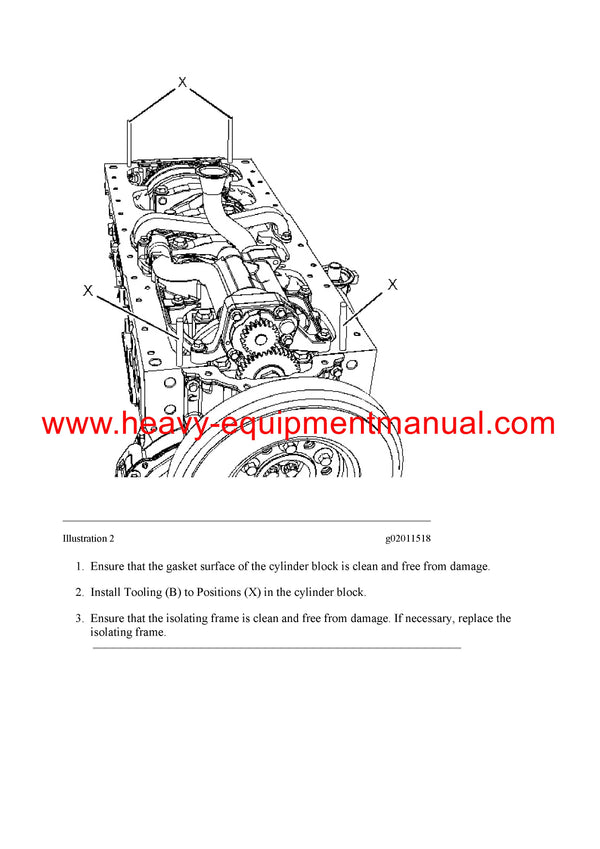 X

X

X

www.heavy-equipmentmanual.com

Illustration 2 g02011518

1. Ensure that the gasket surface of the cylinder block is clean and free from damage.

2. Install Tooling (B) to Positions (X) in the cylinder block.

3. Ensure that the isolating frame is clean and free from damage. If necessary, replace the isolating frame.