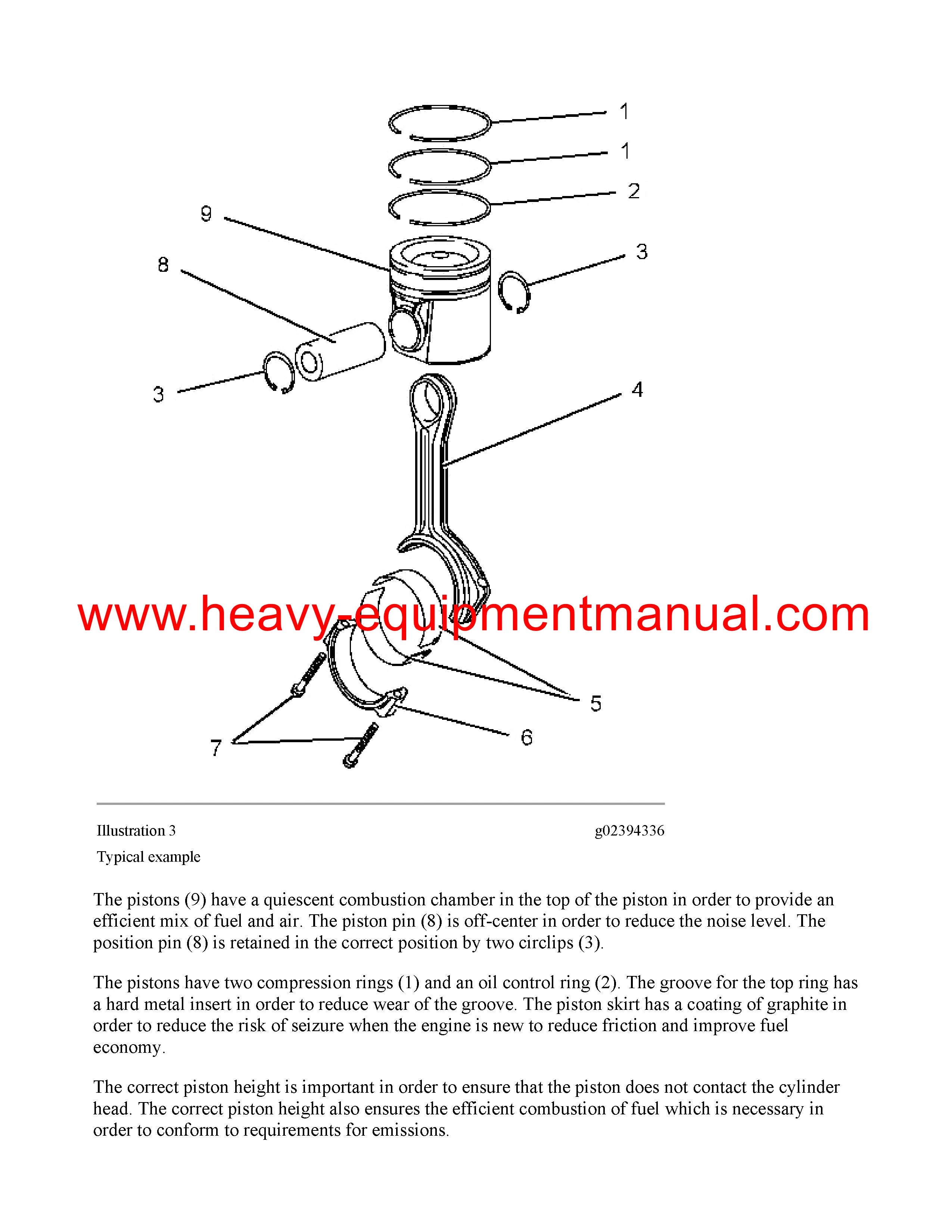 1
1
2
9
3
8
3
4
www.heavy-equipmentmanual.com
5
6
7

Illustration 3 g02394336

Typical example

The pistons (9) have a quiescent combustion chamber in the top of the piston in order to provide an efficient mix of fuel and air. The piston pin (8) is off-center in order to reduce the noise level. The position pin (8) is retained in the correct position by two circlips (3).

The pistons have two compression rings (1) and an oil control ring (2). The groove for the top ring has a hard metal insert in order to reduce wear of the groove. The piston skirt has a coating of graphite in order to reduce the risk of seizure when the engine is new to reduce friction and improve fuel economy.

The correct piston height is important in order to ensure that the piston does not contact the cylinder head. The correct piston height also ensures the efficient combustion of fuel which is necessary in order to conform to requirements for emissions.