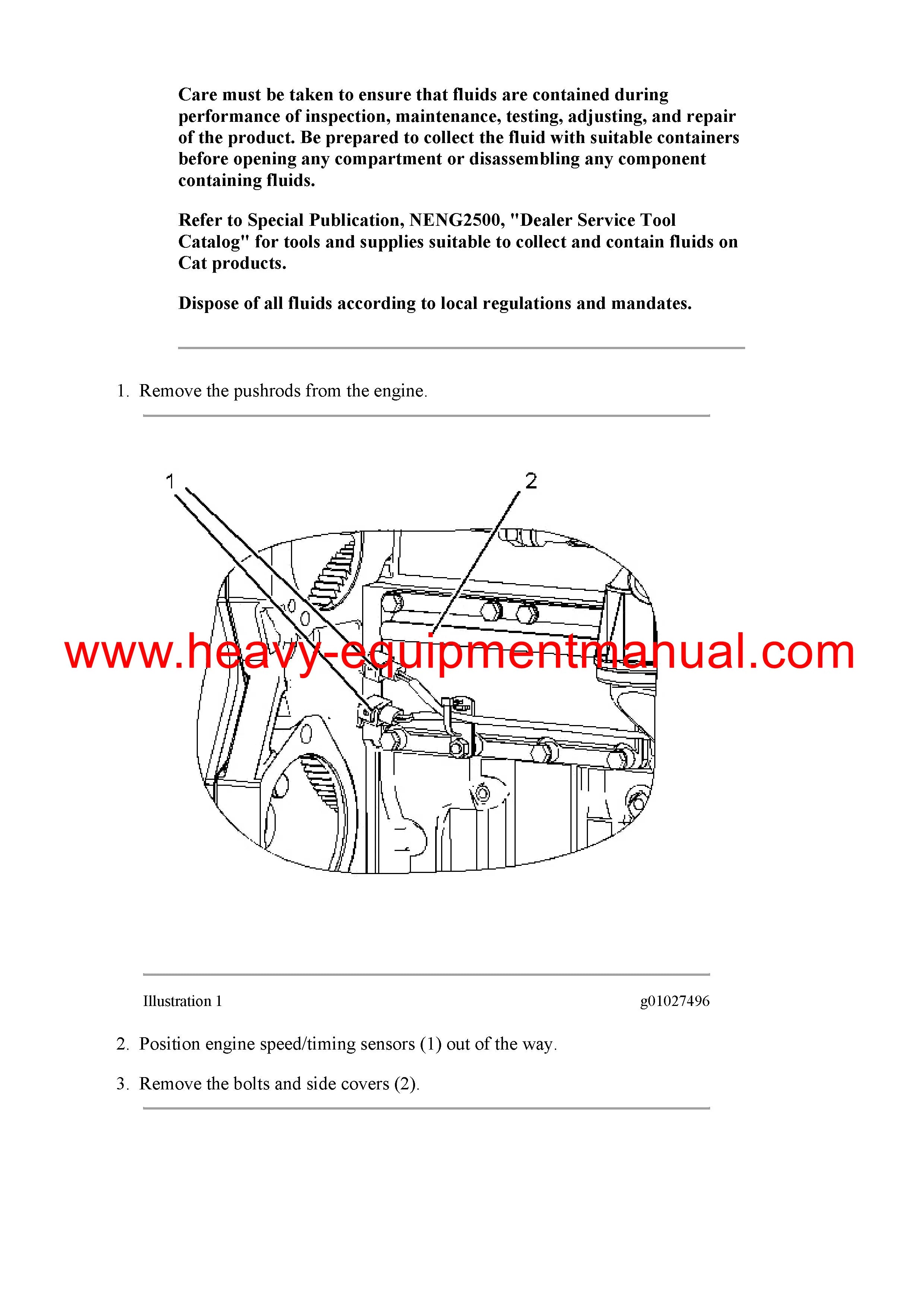 Care must be taken to ensure that fluids are contained during performance of inspection, maintenance, testing, adjusting, and repair of the product. Be prepared to collect the fluid with suitable containers before opening any compartment or disassembling any component containing fluids.

Refer to Special Publication, NENG2500, "Dealer Service Tool Catalog" for tools and supplies suitable to collect and contain fluids on Cat products.

Dispose of all fluids according to local regulations and mandates.

1. Remove the pushrods from the engine.

1
2

www.heavy-equipmentmanual.com

Illustration 1 g01027496

2. Position engine speed/timing sensors (1) out of the way.

3. Remove the bolts and side covers (2).