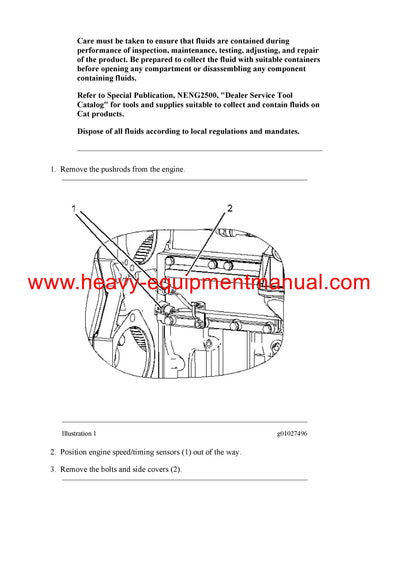 Care must be taken to ensure that fluids are contained during performance of inspection, maintenance, testing, adjusting, and repair of the product. Be prepared to collect the fluid with suitable containers before opening any compartment or disassembling any component containing fluids.

Refer to Special Publication, NENG2500, "Dealer Service Tool Catalog" for tools and supplies suitable to collect and contain fluids on Cat products.

Dispose of all fluids according to local regulations and mandates.

1. Remove the pushrods from the engine.

1

2

www.heavy-equipmentmanual.com

Illustration 1

g01027496

2. Position engine speed/timing sensors (1) out of the way.

3. Remove the bolts and side covers (2).