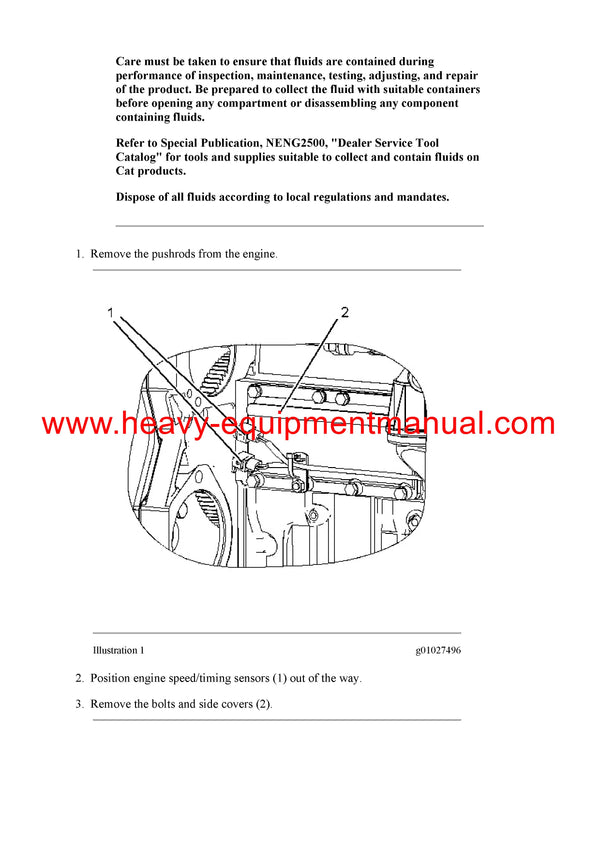 Care must be taken to ensure that fluids are contained during performance of inspection, maintenance, testing, adjusting, and repair of the product. Be prepared to collect the fluid with suitable containers before opening any compartment or disassembling any component containing fluids.

Refer to Special Publication, NENG2500, "Dealer Service Tool Catalog" for tools and supplies suitable to collect and contain fluids on Cat products.

Dispose of all fluids according to local regulations and mandates.

1. Remove the pushrods from the engine.

1

2

www.heavy-equipmentmanual.com

Illustration 1

g01027496

2. Position engine speed/timing sensors (1) out of the way.

3. Remove the bolts and side covers (2).