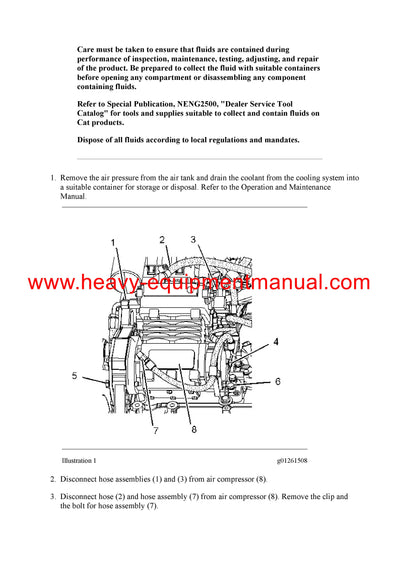 Care must be taken to ensure that fluids are contained during performance of inspection, maintenance, testing, adjusting, and repair of the product. Be prepared to collect the fluid with suitable containers before opening any compartment or disassembling any component containing fluids.

Refer to Special Publication, NENG2500, "Dealer Service Tool Catalog" for tools and supplies suitable to collect and contain fluids on Cat products.

Dispose of all fluids according to local regulations and mandates.

1. Remove the air pressure from the air tank and drain the coolant from the cooling system into a suitable container for storage or disposal. Refer to the Operation and Maintenance Manual.

1 2 3

www.heavy-equipmentmanual.com

4

5

6

7 8

Illustration 1 g01261508

2. Disconnect hose assemblies (1) and (3) from air compressor (8).

3. Disconnect hose (2) and hose assembly (7) from air compressor (8). Remove the clip and the bolt for hose assembly (7).